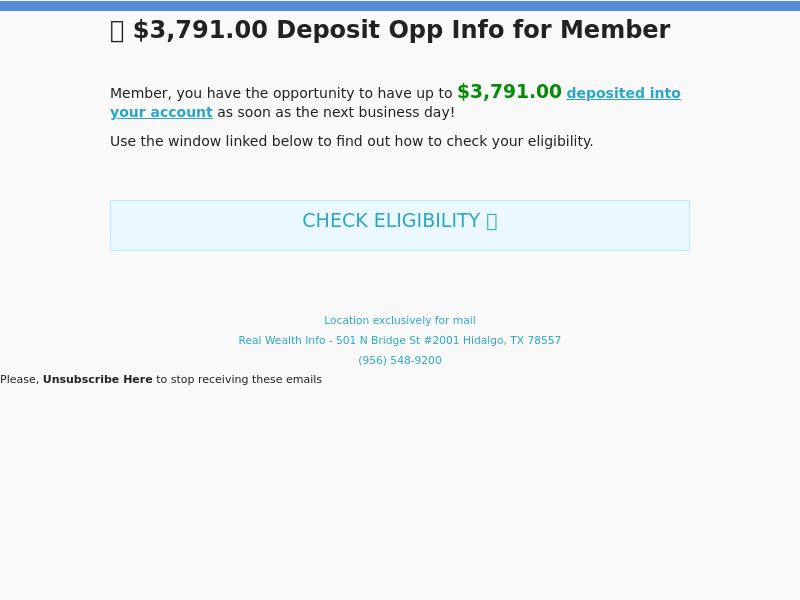 $3,791.00 Deposit Opp Info for Member

Member, you have the opportunity to have up to $3,791.00 deposited into your account as soon as the next business day!

Use the window linked below to find out how to check your eligibility.

CHECK ELIGIBILITY

Location exclusively for mail

Real Wealth Info - 501 N Bridge St #2001 Hidalgo, TX 78557

(956) 548-9200

Please, Unsubscribe Here to stop receiving these emails