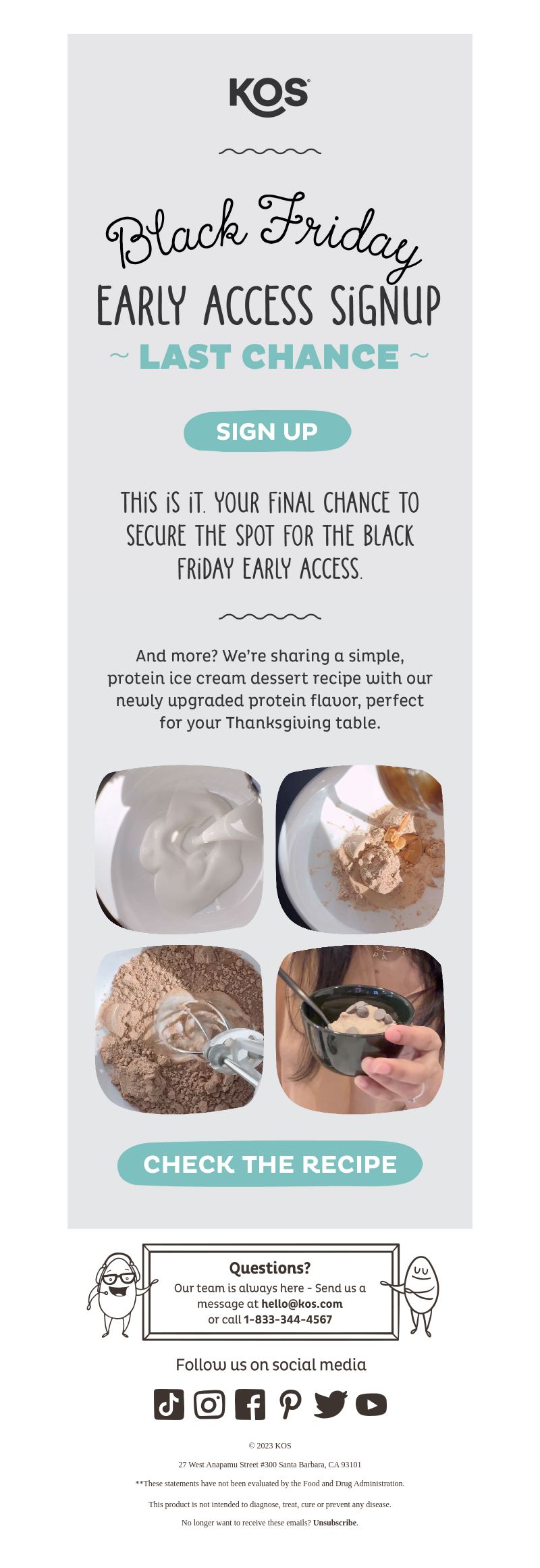 KOS

Black Friday

EARLY ACCESS SIGNUP

~ LAST CHANCE ~

SIGN UP

THIS IS IT. YOUR FINAL CHANCE TO SECURE THE SPOT FOR THE BLACK FRIDAY EARLY ACCESS.

And more? We're sharing a simple, protein ice cream dessert recipe with our newly upgraded protein flavor, perfect for your Thanksgiving table.

CHECK THE RECIPE

Questions?
Our team is always here - Send us a message at hello@kos.com or call 1-833-344-4567

Follow us on social media

© 2023 KOS

27 West Anapamu Street #300 Santa Barbara, CA 93101

**These statements have not been evaluated by the Food and Drug Administration.

This product is not intended to diagnose, treat, cure or prevent any disease.

No longer want to receive these emails? Unsubscribe.