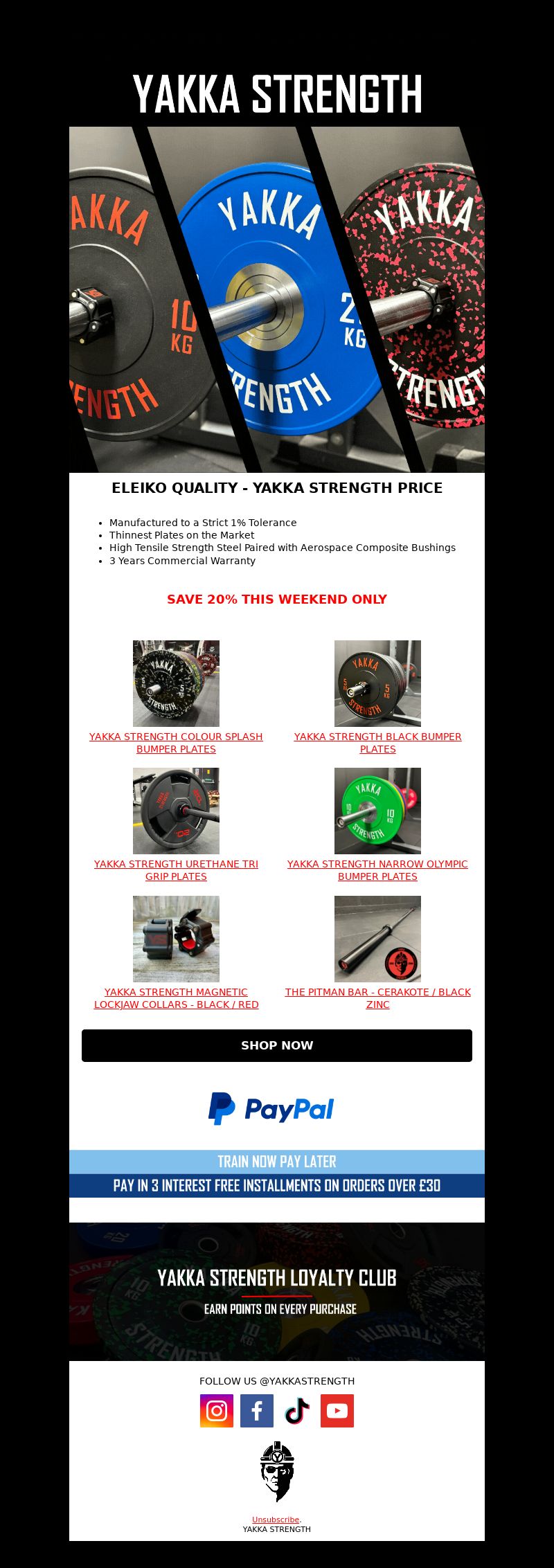 YAKKA STRENGTH

AKKA 10 KG ENGTH YAKKA 2 KG RENGTH YAKKA TRENGT

ELEIKO QUALITY - YAKKA STRENGTH PRICE

- Manufactured to a Strict 1% Tolerance
- Thinnest Plates on the Market
- High Tensile Strength Steel Paired with Aerospace Composite Bushings
- 3 Years Commercial Warranty

SAVE 20% THIS WEEKEND ONLY

YAKKA STRENGTH COLOUR SPLASH BUMPER PLATES

YAKKA STRENGTH BLACK BUMPER PLATES

YAKKA STRENGTH URETHANE TRI GRIP PLATES

YAKKA STRENGTH NARROW OLYMPIC BUMPER PLATES

YAKKA STRENGTH MAGNETIC LOCKJAW COLLARS - BLACK / RED

THE PITMAN BAR - CERAKOTE / BLACK ZINC

SHOP NOW

PayPal

TRAIN NOW PAY LATER

PAY IN 3 INTEREST FREE INSTALLMENTS ON ORDERS OVER £30

YAKKA STRENGTH LOYALTY CLUB

EARN POINTS ON EVERY PURCHASE

FOLLOW US @YAKKASTRENGTH

Unsubscribe.
YAKKA STRENGTH