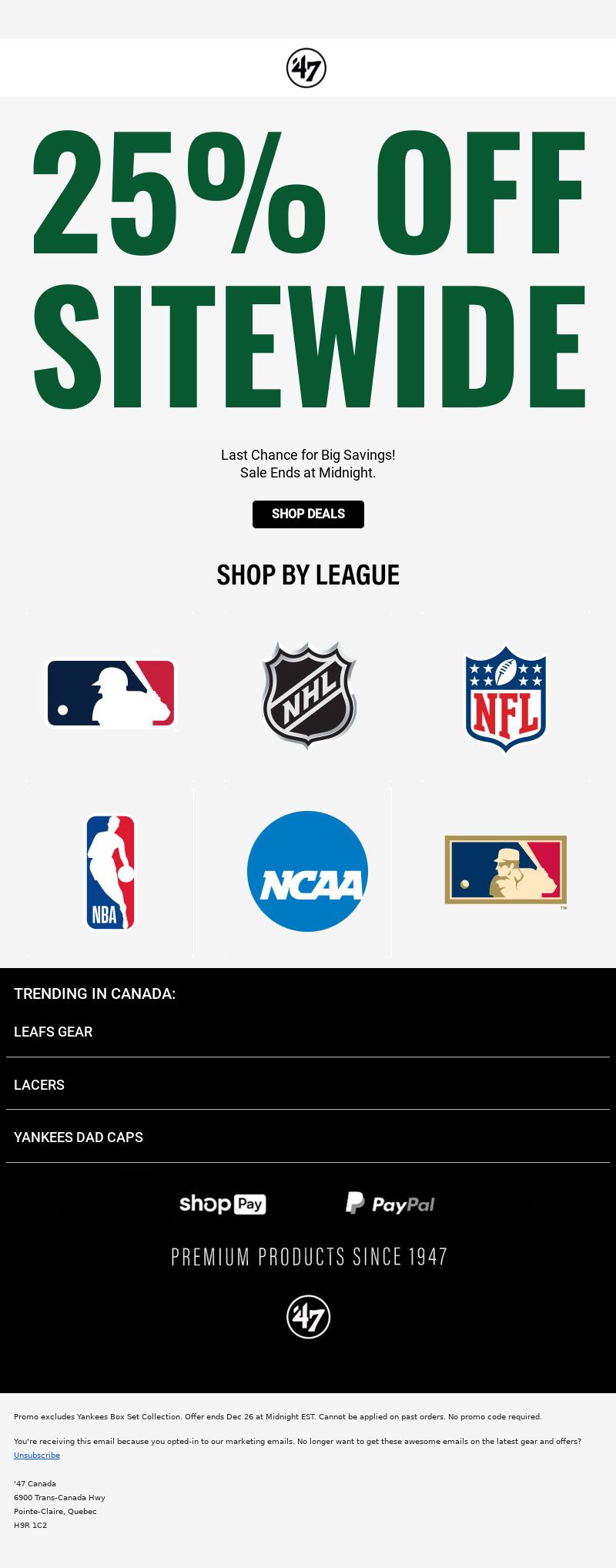 '47

25% OFF SITEWIDE

Last Chance for Big Savings!
Sale Ends at Midnight.

SHOP DEALS

SHOP BY LEAGUE

NHL

NFL

NBA

NCAA

TRENDING IN CANADA:

LEAFS GEAR

LACERS

YANKEES DAD CAPS

shop Pay

PayPal

PREMIUM PRODUCTS SINCE 1947

'47

Promo excludes Yankees Box Set Collection. Offer ends Dec 26 at Midnight EST. Cannot be applied on past orders. No promo code required.

You're receiving this email because you opted-in to our marketing emails. No longer want to get these awesome emails on the latest gear and offers?
Unsubscribe

'47 Canada
6900 Trans-Canada Hwy
Pointe-Claire, Quebec
H9R 1C2