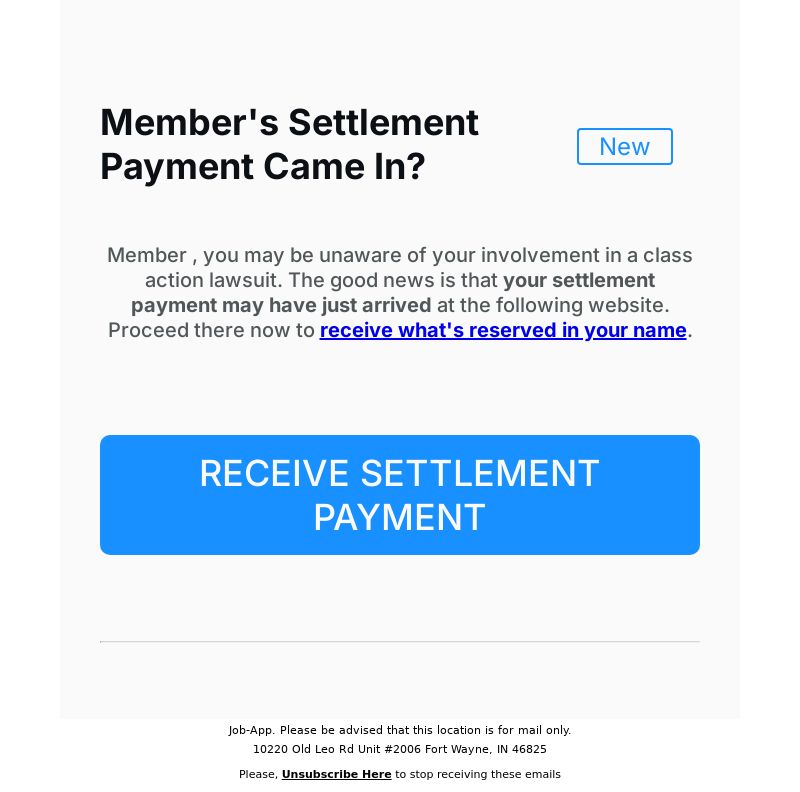 Member's Settlement Payment Came In?

New

Member , you may be unaware of your involvement in a class action lawsuit. The good news is that your settlement payment may have just arrived at the following website. Proceed there now to receive what's reserved in your name.

RECEIVE SETTLEMENT PAYMENT

Job-App. Please be advised that this location is for mail only.
10220 Old Leo Rd Unit #2006 Fort Wayne, IN 46825

Please, Unsubscribe Here to stop receiving these emails