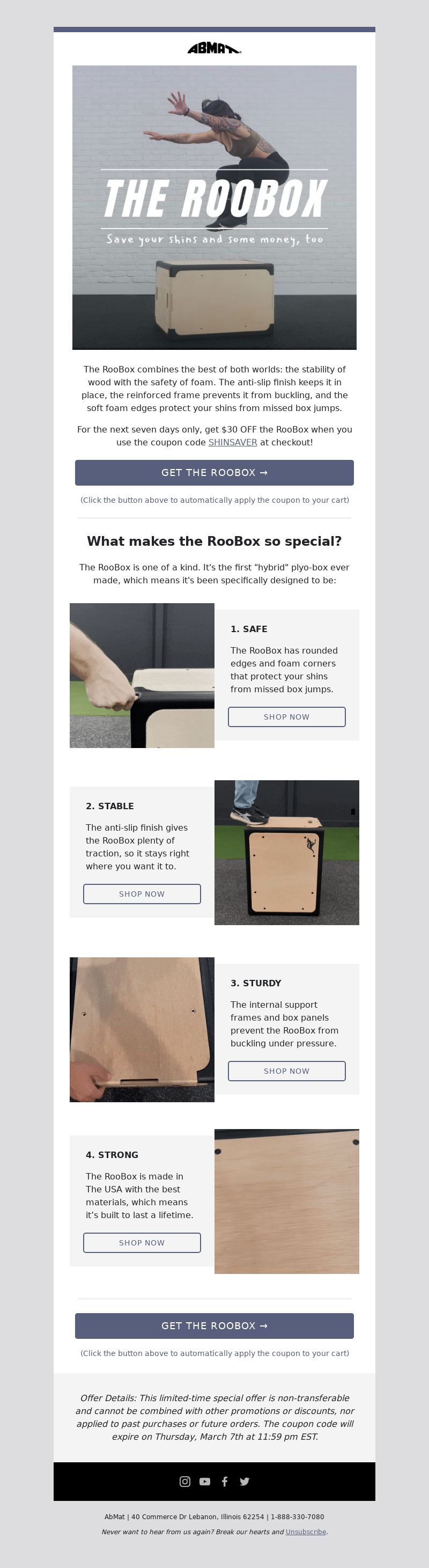 ABMAT

THE ROOBOX

Save your shins and some money, too

The RooBox combines the best of both worlds: the stability of wood with the safety of foam. The anti-slip finish keeps it in place, the reinforced frame prevents it from buckling, and the soft foam edges protect your shins from missed box jumps.

For the next seven days only, get $30 OFF the RooBox when you use the coupon code SHINSAVER at checkout!

GET THE ROOBOX →

(Click the button above to automatically apply the coupon to your cart)

What makes the RooBox so special?

The RooBox is one of a kind. It's the first "hybrid" plyo-box ever made, which means it's been specifically designed to be:

1. SAFE

The RooBox has rounded edges and foam corners that protect your shins from missed box jumps.

SHOP NOW

2. STABLE

The anti-slip finish gives the RooBox plenty of traction, so it stays right where you want it to.

SHOP NOW

3. STURDY

The internal support frames and box panels prevent the RooBox from buckling under pressure.

SHOP NOW

4. STRONG

The RooBox is made in The USA with the best materials, which means it's built to last a lifetime.

SHOP NOW

GET THE ROOBOX →

(Click the button above to automatically apply the coupon to your cart)

Offer Details: This limited-time special offer is non-transferable and cannot be combined with other promotions or discounts, nor applied to past purchases or future orders. The coupon code will expire on Thursday, March 7th at 11:59 pm EST.

AbMat | 40 Commerce Dr Lebanon, Illinois 62254 | 1-888-330-7080

Never want to hear from us again? Break our hearts and Unsubscribe.