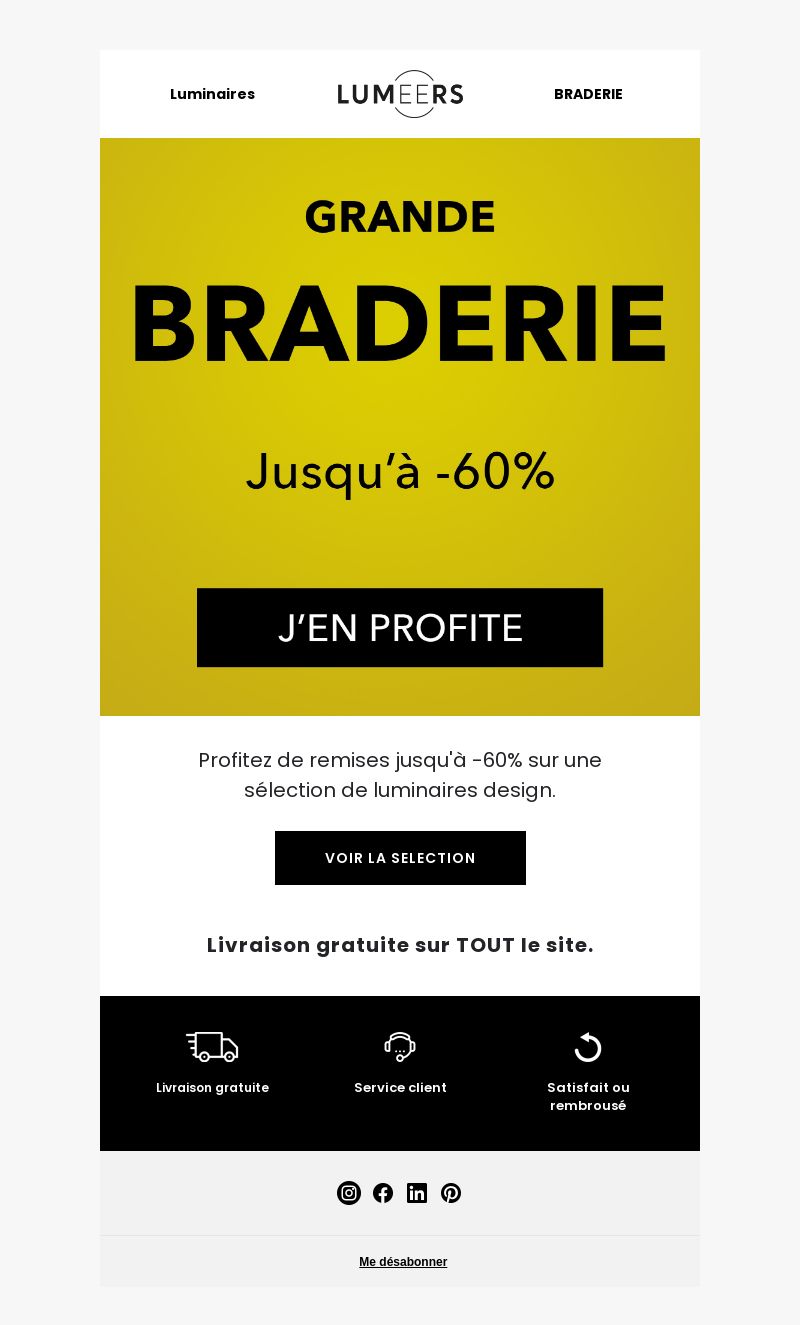 Luminaires

LUMEERS

BRADERIE

GRANDE

BRADERIE

Jusqu'à -60%

J'EN PROFITE

Profitez de remises jusqu'à -60% sur une sélection de luminaires design.

VOIR LA SELECTION

Livraison gratuite sur TOUT le site.

Livraison gratuite

Service client

Satisfait ou rembrousé

Me désabonner