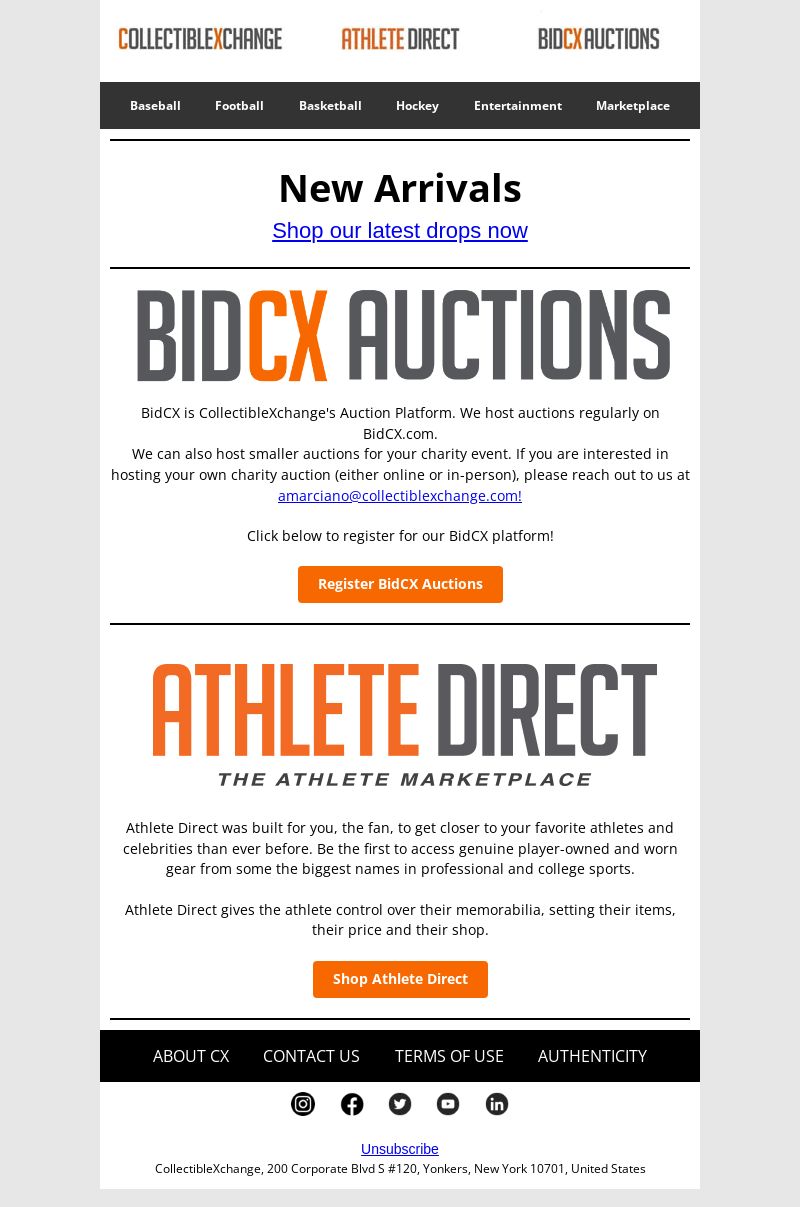 COLLECTIBLEXCHANGE ATHLETE DIRECT BIDCX AUCTIONS

Baseball Football Basketball Hockey Entertainment Marketplace

New Arrivals

Shop our latest drops now

BIDCX AUCTIONS

BidCX is CollectibleXchange's Auction Platform. We host auctions regularly on BidCX.com.

We can also host smaller auctions for your charity event. If you are interested in hosting your own charity auction (either online or in-person), please reach out to us at amarciano@collectiblexchange.com!

Click below to register for our BidCX platform!

Register BidCX Auctions

ATHLETE DIRECT

THE ATHLETE MARKETPLACE

Athlete Direct was built for you, the fan, to get closer to your favorite athletes and celebrities than ever before. Be the first to access genuine player-owned and worn gear from some the biggest names in professional and college sports.

Athlete Direct gives the athlete control over their memorabilia, setting their items, their price and their shop.

Shop Athlete Direct

ABOUT CX CONTACT US TERMS OF USE AUTHENTICITY

Unsubscribe

CollectibleXchange, 200 Corporate Blvd S #120, Yonkers, New York 10701, United States