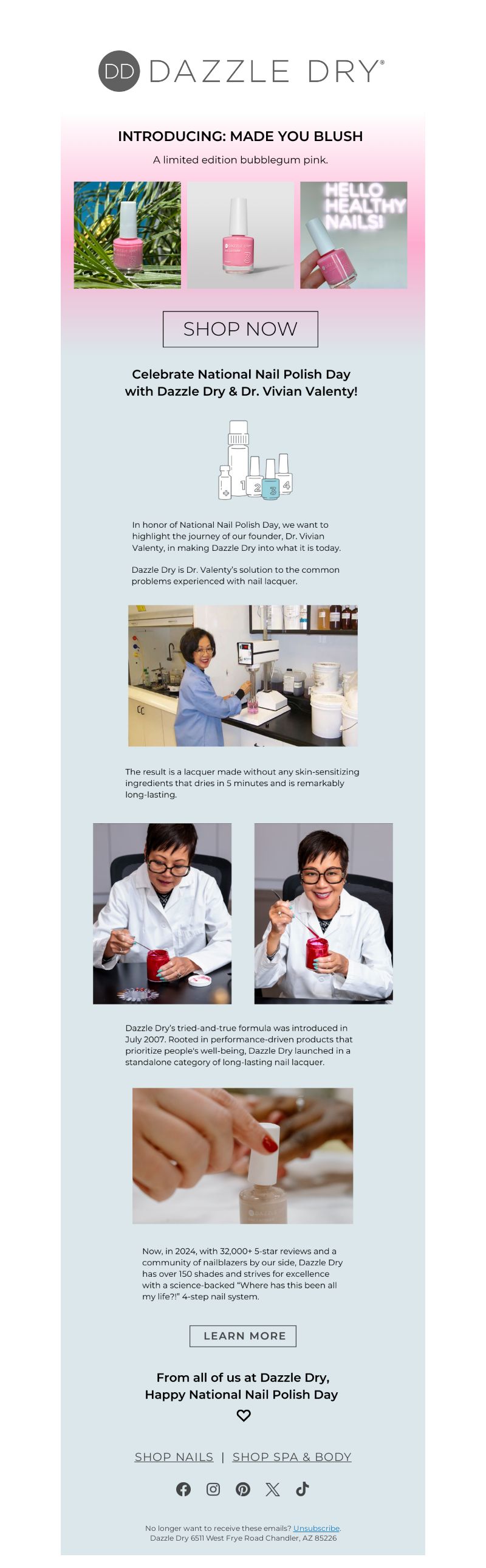 DD DAZZLE DRY®

INTRODUCING: MADE YOU BLUSH

A limited edition bubblegum pink.

HELLO HEALTHY NAILS!

SHOP NOW

Celebrate National Nail Polish Day with Dazzle Dry & Dr. Vivian Valenty!

1 2 3 4

In honor of National Nail Polish Day, we want to highlight the journey of our founder, Dr. Vivian Valenty, in making Dazzle Dry into what it is today.

Dazzle Dry is Dr. Valenty's solution to the common problems experienced with nail lacquer.

The result is a lacquer made without any skin-sensitizing ingredients that dries in 5 minutes and is remarkably long-lasting.

Dazzle Dry's tried-and-true formula was introduced in July 2007. Rooted in performance-driven products that prioritize people's well-being, Dazzle Dry launched in a standalone category of long-lasting nail lacquer.

Now, in 2024, with 32,000+ 5-star reviews and a community of nailblazers by our side, Dazzle Dry has over 150 shades and strives for excellence with a science-backed "Where has this been all my life?!" 4-step nail system.

LEARN MORE

From all of us at Dazzle Dry, Happy National Nail Polish Day

SHOP NAILS | SHOP SPA & BODY

No longer want to receive these emails? Unsubscribe.
Dazzle Dry 6511 West Frye Road Chandler, AZ 85226