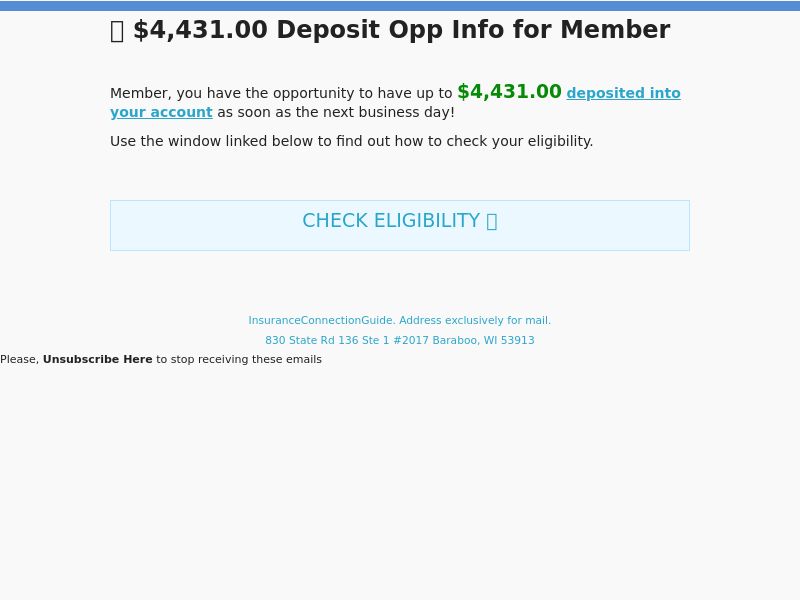 $4,431.00 Deposit Opp Info for Member

Member, you have the opportunity to have up to $4,431.00 deposited into your account as soon as the next business day!

Use the window linked below to find out how to check your eligibility.

CHECK ELIGIBILITY

InsuranceConnectionGuide. Address exclusively for mail.

830 State Rd 136 Ste 1 #2017 Baraboo, WI 53913

Please, Unsubscribe Here to stop receiving these emails