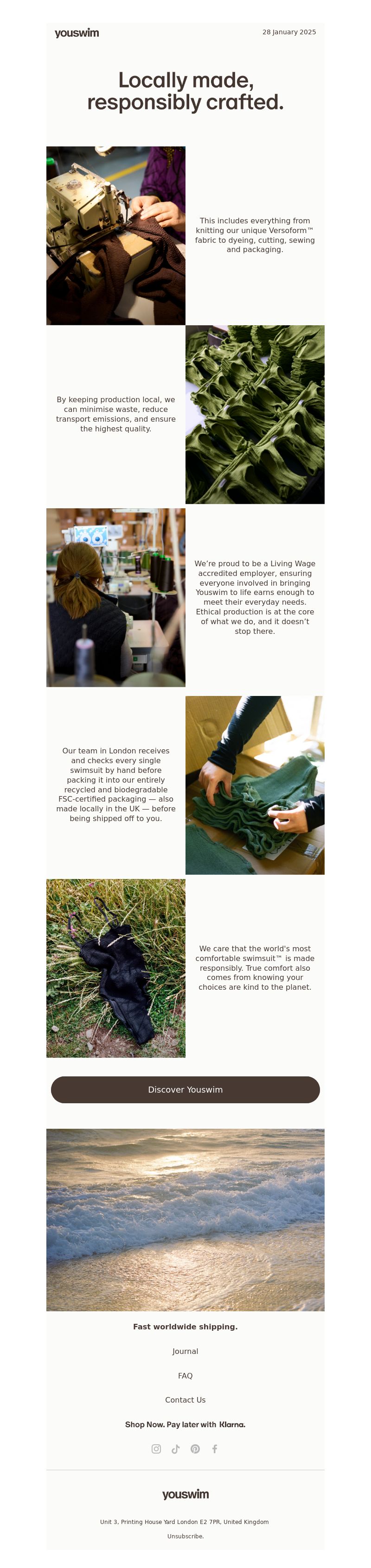 youswim

28 January 2025

Locally made, responsibly crafted.

This includes everything from knitting our unique Versoform™ fabric to dyeing, cutting, sewing and packaging.

By keeping production local, we can minimise waste, reduce transport emissions, and ensure the highest quality.

We're proud to be a Living Wage accredited employer, ensuring everyone involved in bringing Youswim to life earns enough to meet their everyday needs. Ethical production is at the core of what we do, and it doesn't stop there.

Our team in London receives and checks every single swimsuit by hand before packing it into our entirely recycled and biodegradable FSC-certified packaging — also made locally in the UK — before being shipped off to you.

We care that the world's most comfortable swimsuit™ is made responsibly. True comfort also comes from knowing your choices are kind to the planet.

Discover Youswim

Fast worldwide shipping.

Journal

FAQ

Contact Us

Shop Now. Pay later with Klarna.

youswim

Unit 3, Printing House Yard London E2 7PR, United Kingdom

Unsubscribe.