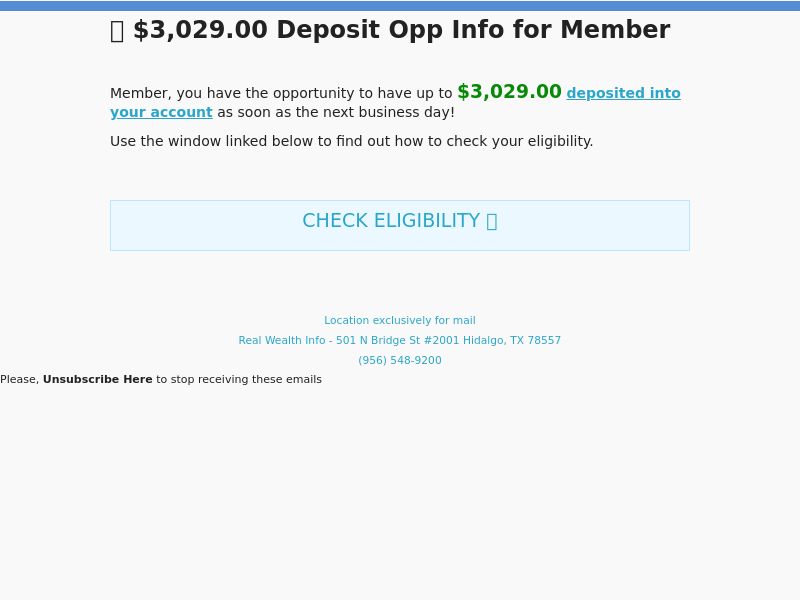 $3,029.00 Deposit Opp Info for Member

Member, you have the opportunity to have up to $3,029.00 deposited into your account as soon as the next business day!

Use the window linked below to find out how to check your eligibility.

CHECK ELIGIBILITY

Location exclusively for mail

Real Wealth Info - 501 N Bridge St #2001 Hidalgo, TX 78557

(956) 548-9200

Please, Unsubscribe Here to stop receiving these emails