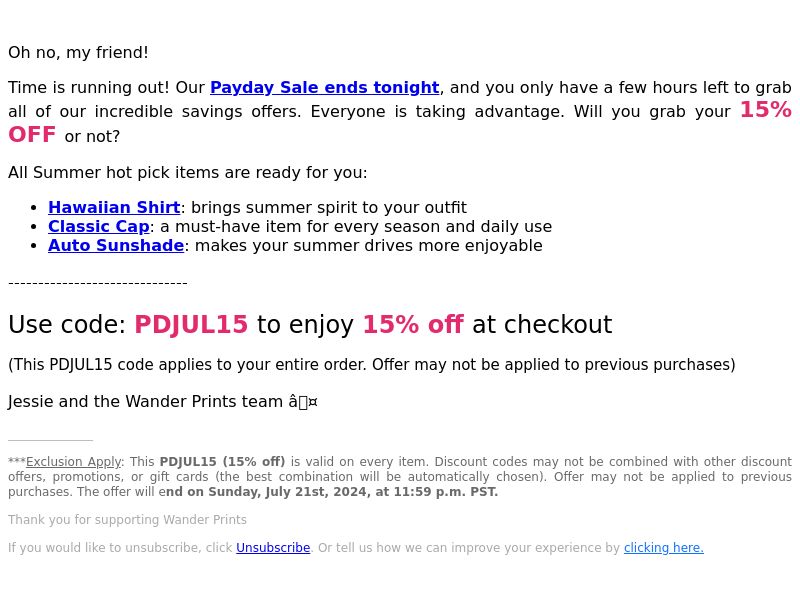 Oh no, my friend!

Time is running out! Our Payday Sale ends tonight, and you only have a few hours left to grab all of our incredible savings offers. Everyone is taking advantage. Will you grab your 15% OFF or not?

All Summer hot pick items are ready for you:

• Hawaiian Shirt: brings summer spirit to your outfit
• Classic Cap: a must-have item for every season and daily use
• Auto Sunshade: makes your summer drives more enjoyable

------------------------------

Use code: PDJUL15 to enjoy 15% off at checkout

(This PDJUL15 code applies to your entire order. Offer may not be applied to previous purchases)

Jessie and the Wander Prints team â¤

***Exclusion Apply: This PDJUL15 (15% off) is valid on every item. Discount codes may not be combined with other discount offers, promotions, or gift cards (the best combination will be automatically chosen). Offer may not be applied to previous purchases. The offer will end on Sunday, July 21st, 2024, at 11:59 p.m. PST.

Thank you for supporting Wander Prints

If you would like to unsubscribe, click Unsubscribe. Or tell us how we can improve your experience by clicking here.