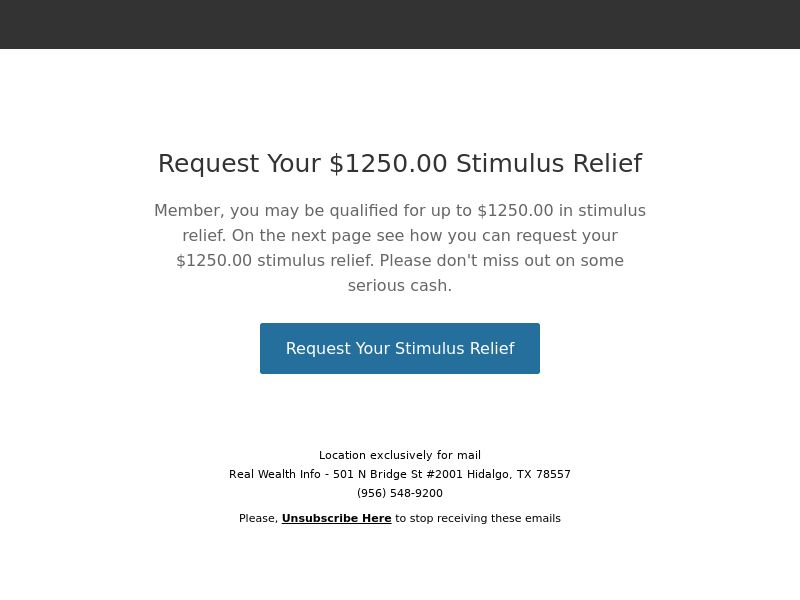 Request Your \$1250.00 Stimulus Relief

Member, you may be qualified for up to \$1250.00 in stimulus relief. On the next page see how you can request your \$1250.00 stimulus relief. Please don't miss out on some serious cash.

Request Your Stimulus Relief

Location exclusively for mail
Real Wealth Info - 501 N Bridge St #2001 Hidalgo, TX 78557
(956) 548-9200

Please, Unsubscribe Here to stop receiving these emails