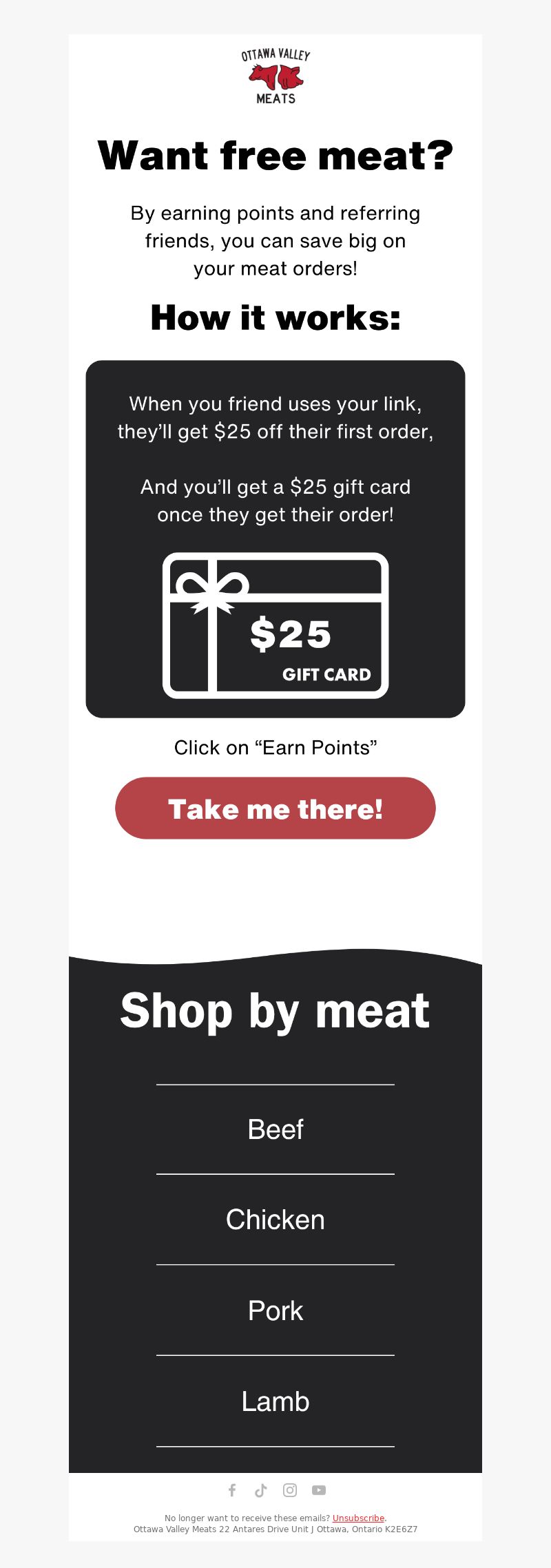 OTTAWA VALLEY
MEATS

Want free meat?

By earning points and referring friends, you can save big on your meat orders!

How it works:

When you friend uses your link, they'll get $25 off their first order,

And you'll get a $25 gift card once they get their order!

$25
GIFT CARD

Click on "Earn Points"

Take me there!

Shop by meat

Beef

Chicken

Pork

Lamb

No longer want to receive these emails? Unsubscribe.
Ottawa Valley Meats 22 Antares Drive Unit J Ottawa, Ontario K2E6Z7