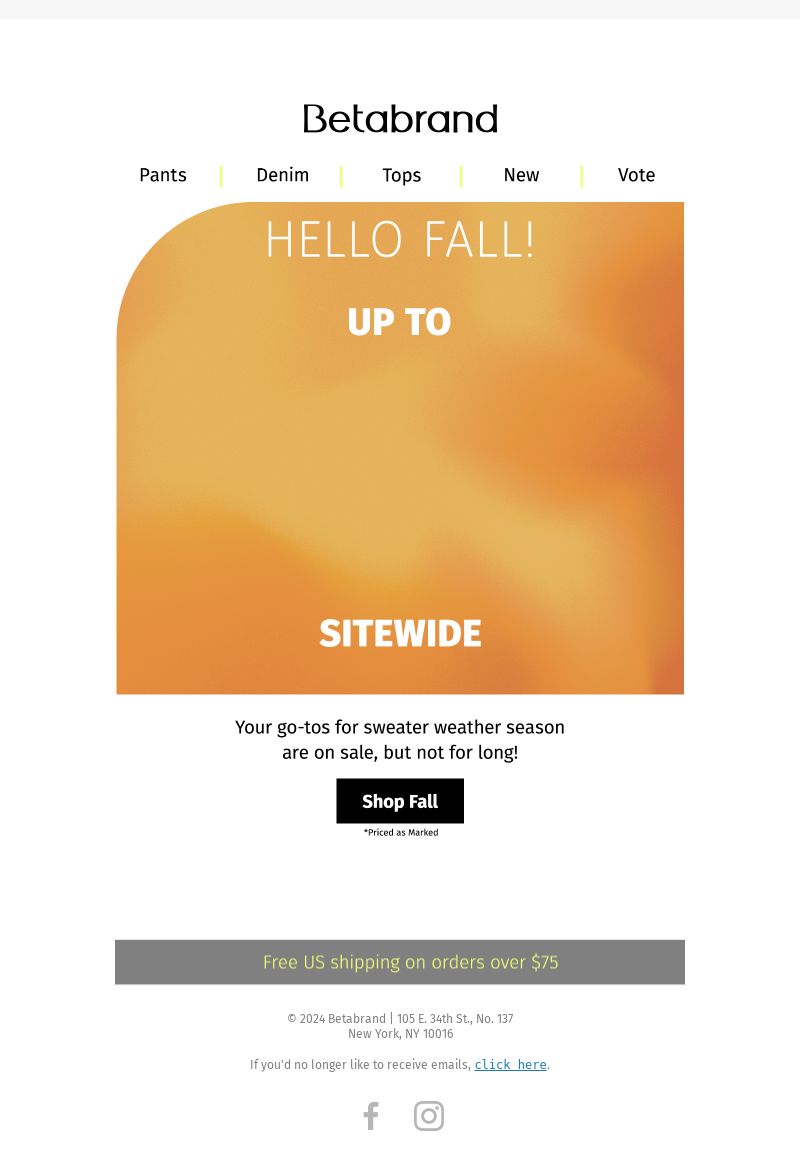 Betabrand

Pants | Denim | Tops | New | Vote

HELLO FALL!

UP TO

SITEWIDE

Your go-tos for sweater weather season are on sale, but not for long!

Shop Fall

*Priced as Marked

Free US shipping on orders over $75

© 2024 Betabrand | 105 E. 34th St., No. 137
New York, NY 10016

If you'd no longer like to receive emails, click here.