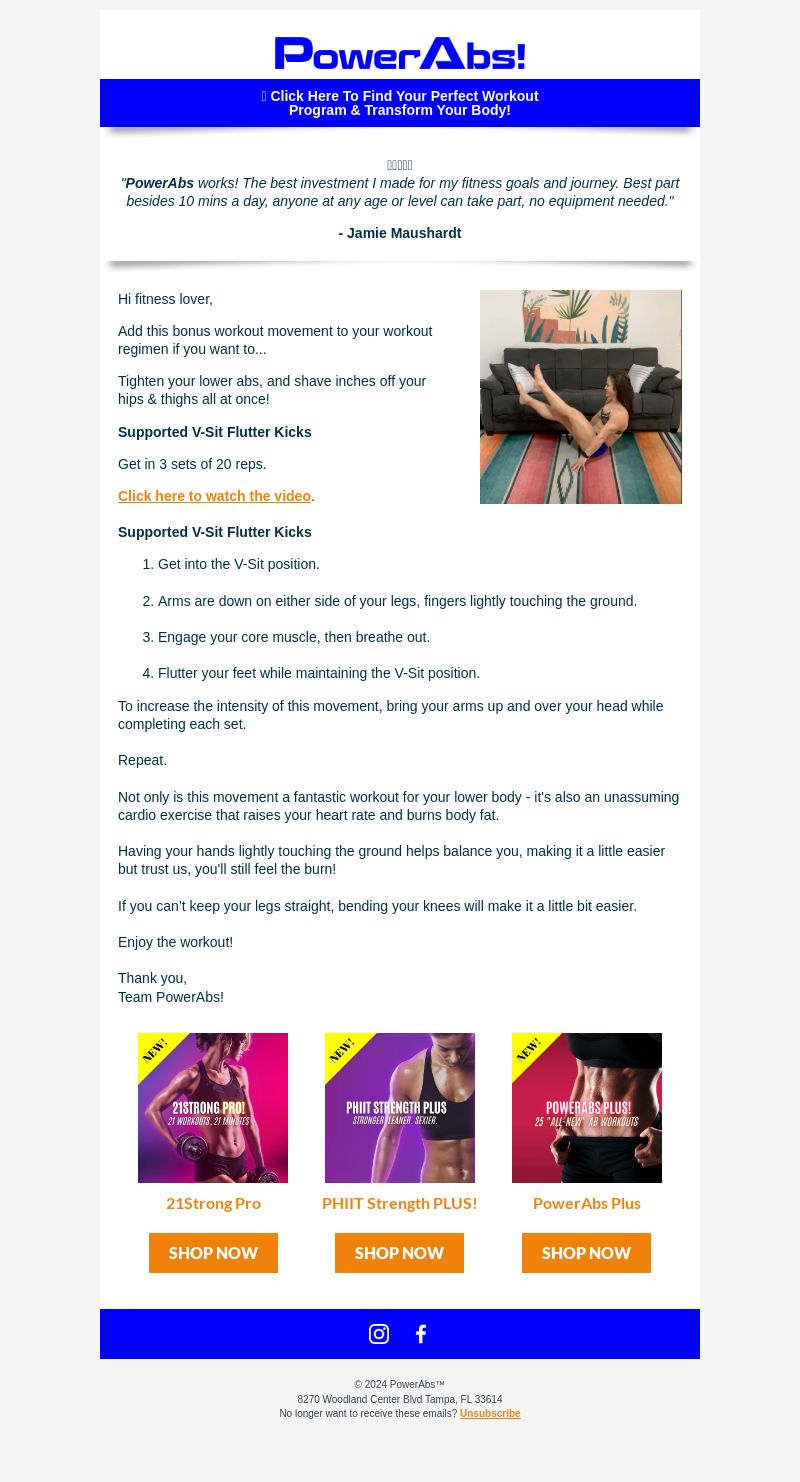 PowerAbs!

 Click Here To Find Your Perfect Workout Program & Transform Your Body!

"PowerAbs works! The best investment I made for my fitness goals and journey. Best part besides 10 mins a day, anyone at any age or level can take part, no equipment needed."

- Jamie Maushardt

Hi fitness lover,

Add this bonus workout movement to your workout regimen if you want to...

Tighten your lower abs, and shave inches off your hips & thighs all at once!

Supported V-Sit Flutter Kicks

Get in 3 sets of 20 reps.

Click here to watch the video.

Supported V-Sit Flutter Kicks

1. Get into the V-Sit position.
2. Arms are down on either side of your legs, fingers lightly touching the ground.
3. Engage your core muscle, then breathe out.
4. Flutter your feet while maintaining the V-Sit position.

To increase the intensity of this movement, bring your arms up and over your head while completing each set.

Repeat.

Not only is this movement a fantastic workout for your lower body - it's also an unassuming cardio exercise that raises your heart rate and burns body fat.

Having your hands lightly touching the ground helps balance you, making it a little easier but trust us, you'll still feel the burn!

If you can't keep your legs straight, bending your knees will make it a little bit easier.

Enjoy the workout!

Thank you,
Team PowerAbs!

NEW! 21STRONG PRO! 21 WORKOUTS, 21 MINUTES

21Strong Pro

SHOP NOW

NEW! PHIIT STRENGTH PLUS STRONGER. LEANER. SEXIER.

PHIIT Strength PLUS!

SHOP NOW

NEW! POWERABS PLUS! 25 "ALL-NEW" AB WORKOUTS

PowerAbs Plus

SHOP NOW

© 2024 PowerAbs™
8270 Woodland Center Blvd Tampa, FL 33614
No longer want to receive these emails? Unsubscribe