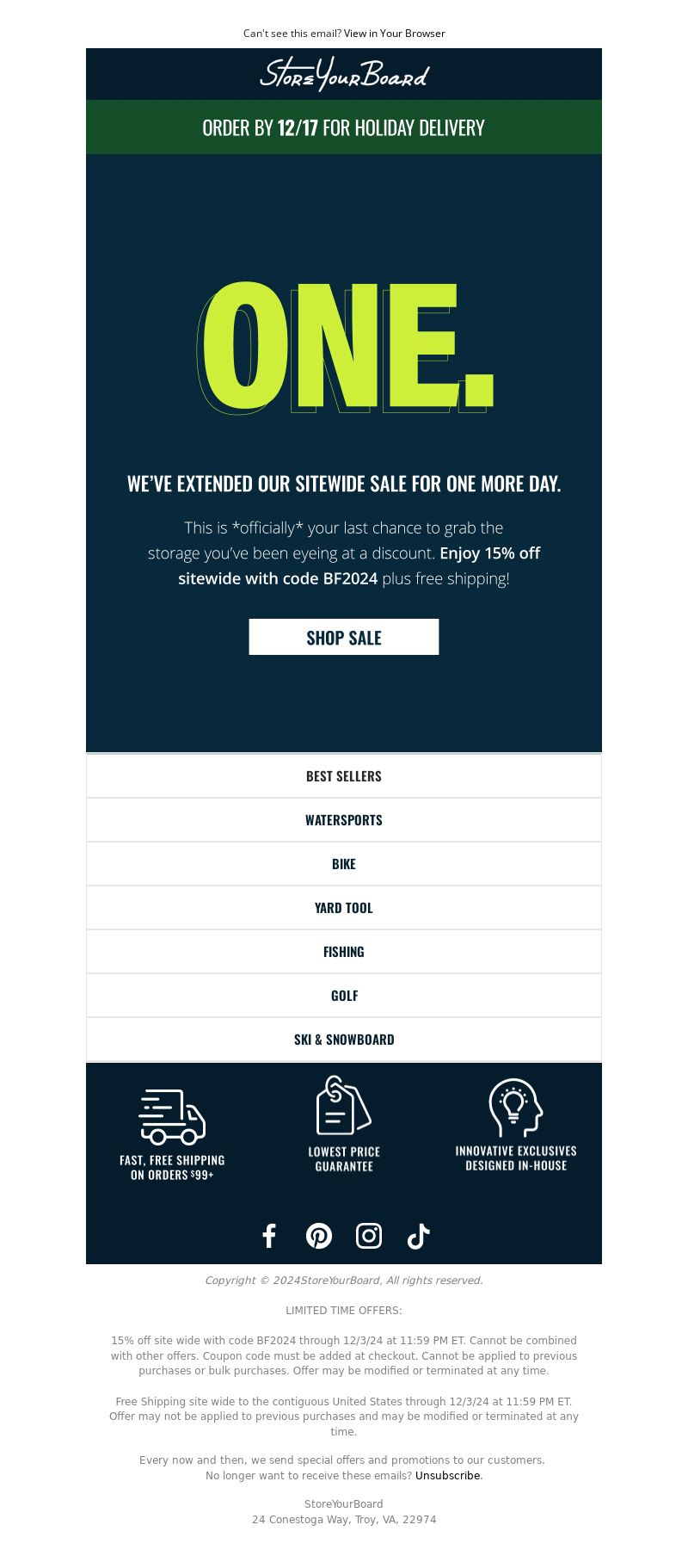 Can't see this email? View in Your Browser

StoreYourBoard

ORDER BY 12/17 FOR HOLIDAY DELIVERY

ONE.

WE'VE EXTENDED OUR SITEWIDE SALE FOR ONE MORE DAY.

This is *officially* your last chance to grab the storage you've been eyeing at a discount. Enjoy 15% off sitewide with code BF2024 plus free shipping!

SHOP SALE

BEST SELLERS

WATERSPORTS

BIKE

YARD TOOL

FISHING

GOLF

SKI & SNOWBOARD

FAST, FREE SHIPPING
ON ORDERS $99+

LOWEST PRICE
GUARANTEE

INNOVATIVE EXCLUSIVES
DESIGNED IN-HOUSE

Copyright © 2024StoreYourBoard, All rights reserved.

LIMITED TIME OFFERS:

15% off site wide with code BF2024 through 12/3/24 at 11:59 PM ET. Cannot be combined with other offers. Coupon code must be added at checkout. Cannot be applied to previous purchases or bulk purchases. Offer may be modified or terminated at any time.

Free Shipping site wide to the contiguous United States through 12/3/24 at 11:59 PM ET. Offer may not be applied to previous purchases and may be modified or terminated at any time.

Every now and then, we send special offers and promotions to our customers.
No longer want to receive these emails? Unsubscribe.

StoreYourBoard
24 Conestoga Way, Troy, VA, 22974