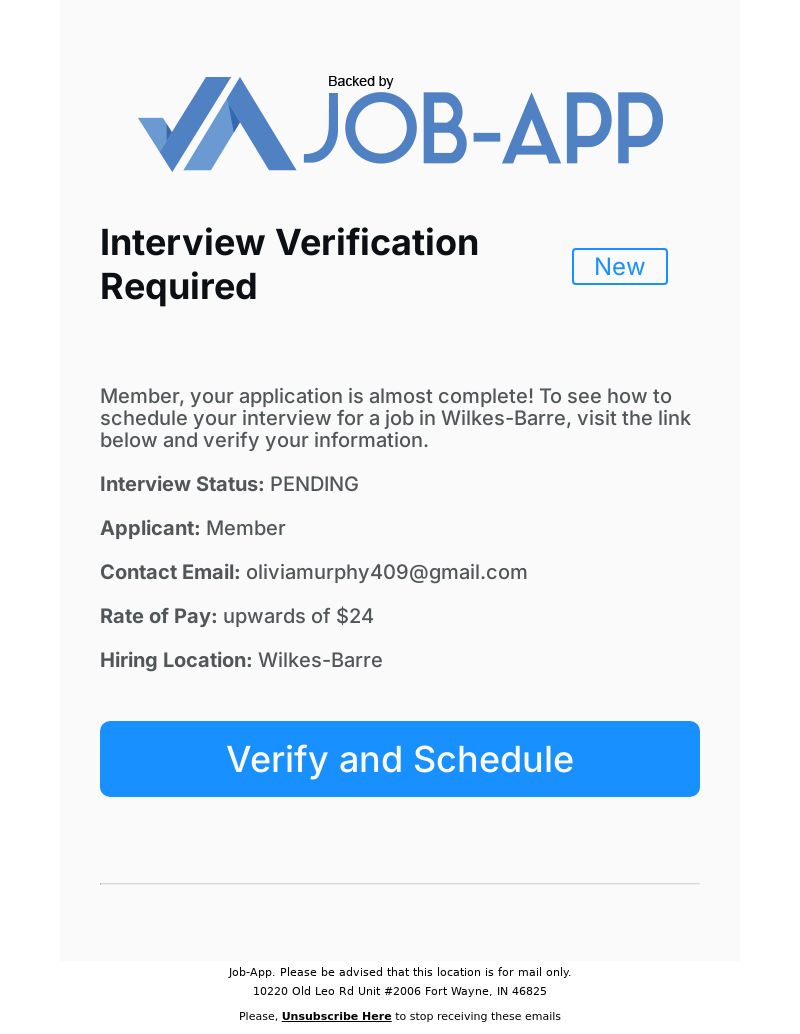 Backed by
JOB-APP

Interview Verification Required

New

Member, your application is almost complete! To see how to schedule your interview for a job in Wilkes-Barre, visit the link below and verify your information.

Interview Status: PENDING

Applicant: Member

Contact Email: oliviamurphy409@gmail.com

Rate of Pay: upwards of $24

Hiring Location: Wilkes-Barre

Verify and Schedule

Job-App. Please be advised that this location is for mail only.
10220 Old Leo Rd Unit #2006 Fort Wayne, IN 46825

Please, Unsubscribe Here to stop receiving these emails