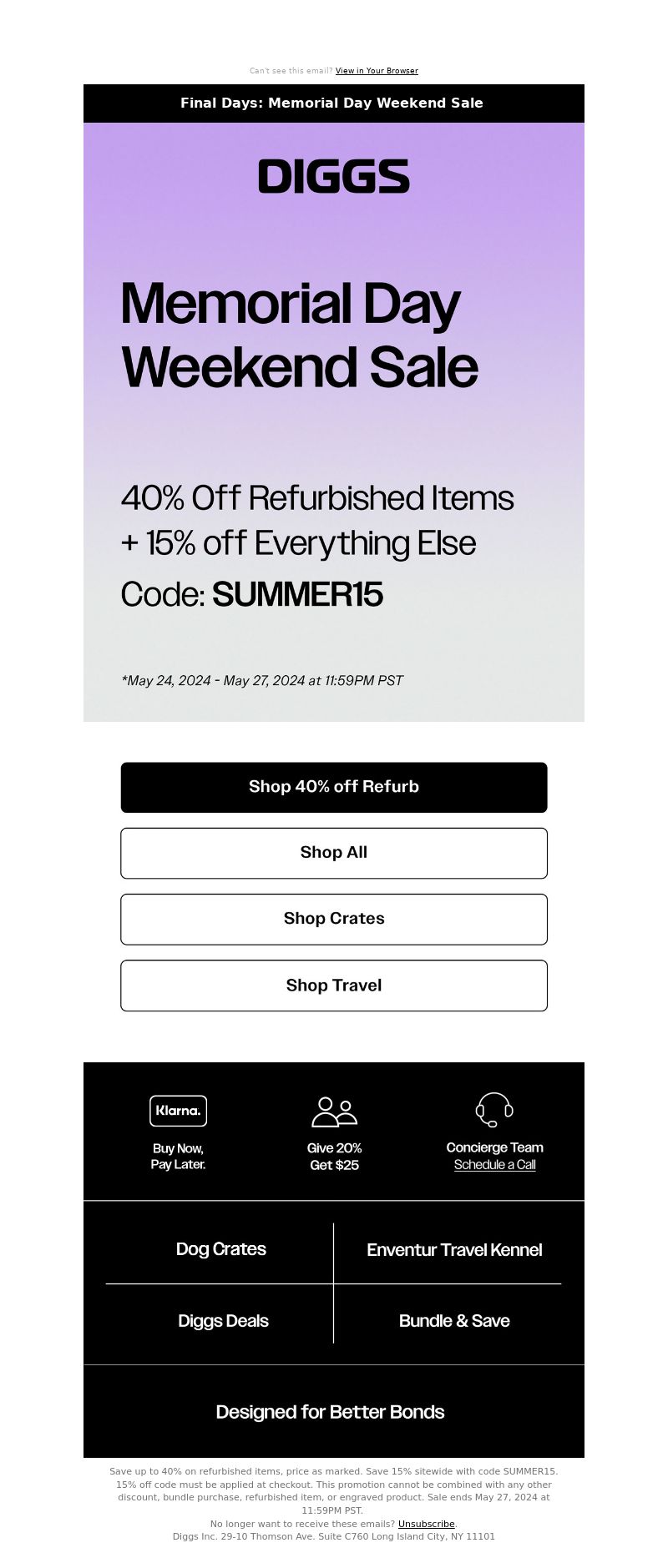 Can't see this email? View in Your Browser

Final Days: Memorial Day Weekend Sale

DIGGS

Memorial Day Weekend Sale

40% Off Refurbished Items + 15% off Everything Else

Code: SUMMER15

*May 24, 2024 - May 27, 2024 at 11:59PM PST

Shop 40% off Refurb

Shop All

Shop Crates

Shop Travel

Klarna.

Buy Now, Pay Later.

Give 20% Get $25

Concierge Team
Schedule a Call

Dog Crates

Enventur Travel Kennel

Diggs Deals

Bundle & Save

Designed for Better Bonds

Save up to 40% on refurbished items, price as marked. Save 15% sitewide with code SUMMER15. 15% off code must be applied at checkout. This promotion cannot be combined with any other discount, bundle purchase, refurbished item, or engraved product. Sale ends May 27, 2024 at 11:59PM PST.

No longer want to receive these emails? Unsubscribe.

Diggs Inc. 29-10 Thomson Ave. Suite C760 Long Island City, NY 11101