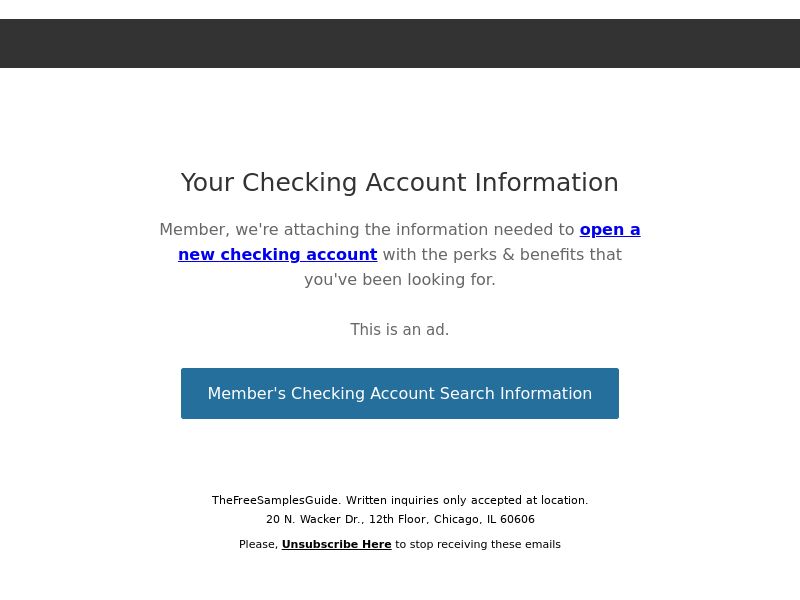 Your Checking Account Information

Member, we're attaching the information needed to open a new checking account with the perks & benefits that you've been looking for.

This is an ad.

Member's Checking Account Search Information

TheFreeSamplesGuide. Written inquiries only accepted at location.
20 N. Wacker Dr., 12th Floor, Chicago, IL 60606

Please, Unsubscribe Here to stop receiving these emails