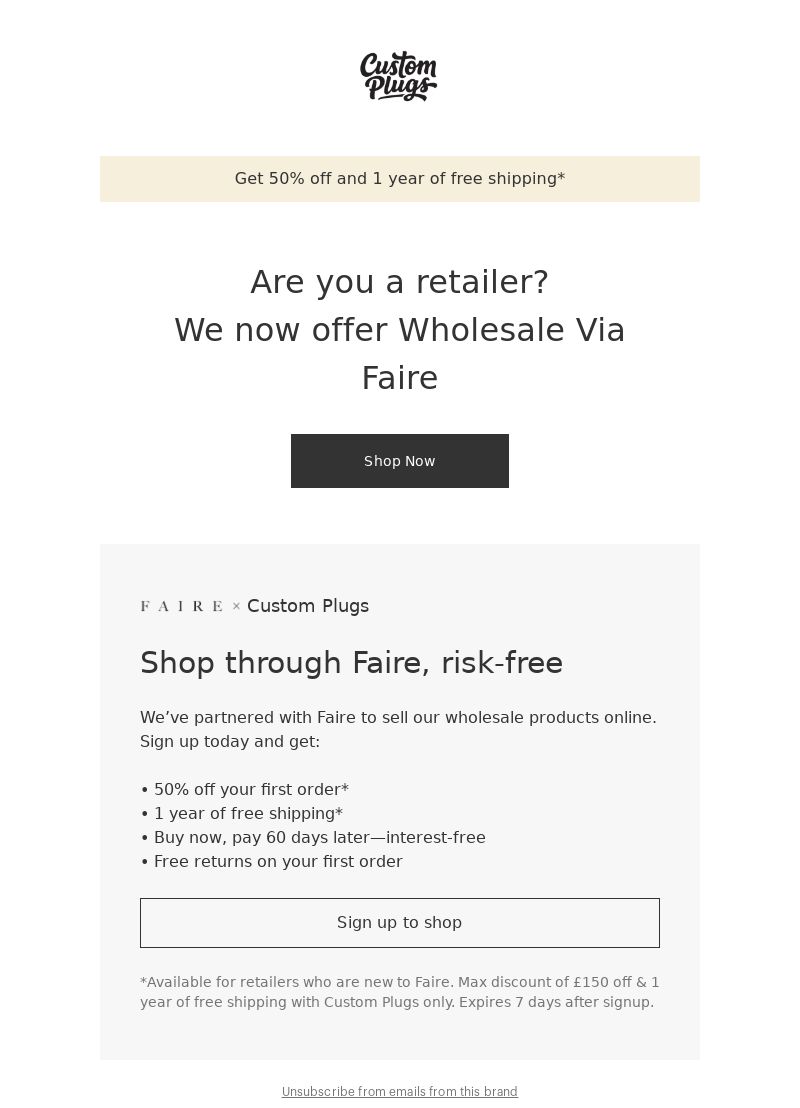 Custom Plugs

Get 50% off and 1 year of free shipping*

Are you a retailer?
We now offer Wholesale Via Faire

Shop Now

FAIRE × Custom Plugs

Shop through Faire, risk-free

We've partnered with Faire to sell our wholesale products online. Sign up today and get:

• 50% off your first order*
• 1 year of free shipping*
• Buy now, pay 60 days later—interest-free
• Free returns on your first order

Sign up to shop

*Available for retailers who are new to Faire. Max discount of £150 off & 1 year of free shipping with Custom Plugs only. Expires 7 days after signup.

Unsubscribe from emails from this brand