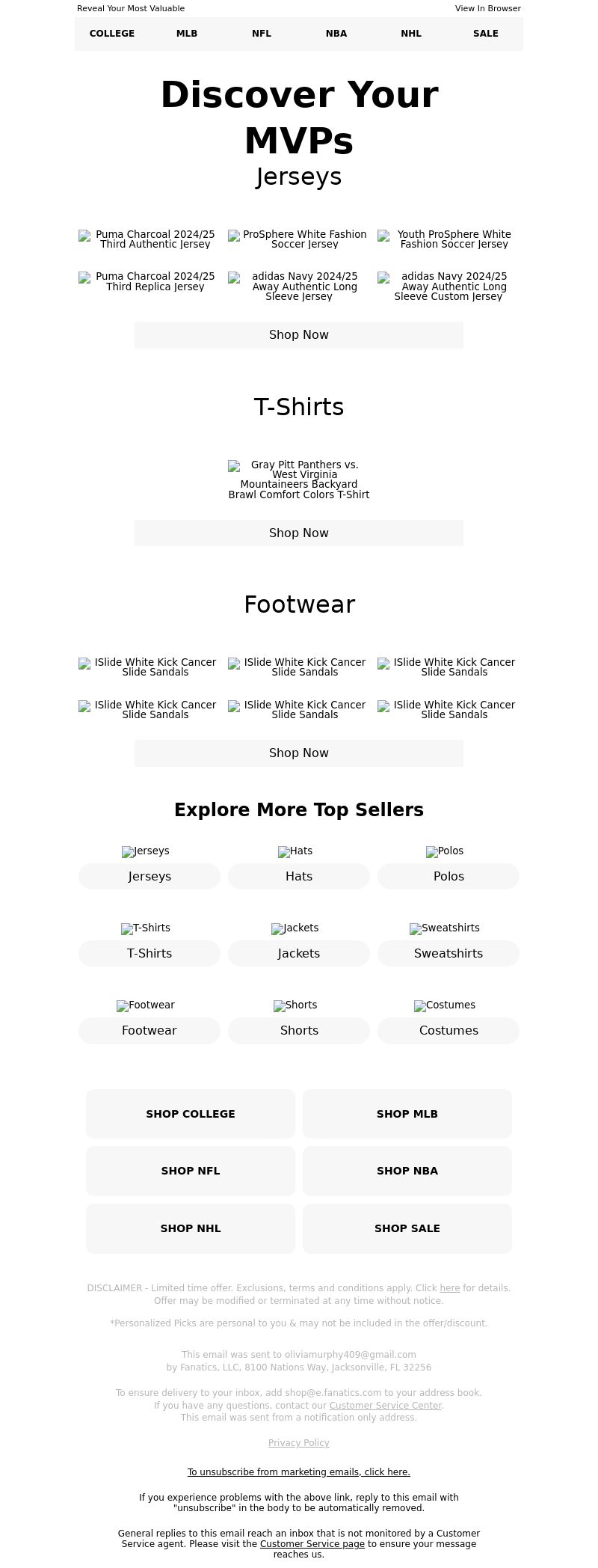 Reveal Your Most Valuable
View In Browser

COLLEGE
MLB
NFL
NBA
NHL
SALE

Discover Your MVPs

Jerseys

Puma Charcoal 2024/25 Third Authentic Jersey
ProSphere White Fashion Soccer Jersey
Youth ProSphere White Fashion Soccer Jersey

Puma Charcoal 2024/25 Third Replica Jersey
adidas Navy 2024/25 Away Authentic Long Sleeve Jersey
adidas Navy 2024/25 Away Authentic Long Sleeve Custom Jersey

Shop Now

T-Shirts

Gray Pitt Panthers vs. West Virginia Mountaineers Backyard Brawl Comfort Colors T-Shirt

Shop Now

Footwear

ISlide White Kick Cancer Slide Sandals
ISlide White Kick Cancer Slide Sandals
ISlide White Kick Cancer Slide Sandals

ISlide White Kick Cancer Slide Sandals
ISlide White Kick Cancer Slide Sandals
ISlide White Kick Cancer Slide Sandals

Shop Now

Explore More Top Sellers

Jerseys
Jerseys
Hats
Hats
Polos
Polos

T-Shirts
T-Shirts
Jackets
Jackets
Sweatshirts
Sweatshirts

Footwear
Footwear
Shorts
Shorts
Costumes
Costumes

SHOP COLLEGE
SHOP MLB
SHOP NFL
SHOP NBA
SHOP NHL
SHOP SALE

DISCLAIMER - Limited time offer. Exclusions, terms and conditions apply. Click here for details. Offer may be modified or terminated at any time without notice.

*Personalized Picks are personal to you & may not be included in the offer/discount.

This email was sent to oliviamurphy409@gmail.com
by Fanatics, LLC, 8100 Nations Way, Jacksonville, FL 32256

To ensure delivery to your inbox, add shop@e.fanatics.com to your address book.
If you have any questions, contact our Customer Service Center.
This email was sent from a notification only address.

Privacy Policy

To unsubscribe from marketing emails, click here.

If you experience problems with the above link, reply to this email with "unsubscribe" in the body to be automatically removed.

General replies to this email reach an inbox that is not monitored by a Customer Service agent. Please visit the Customer Service page to ensure your message reaches us.