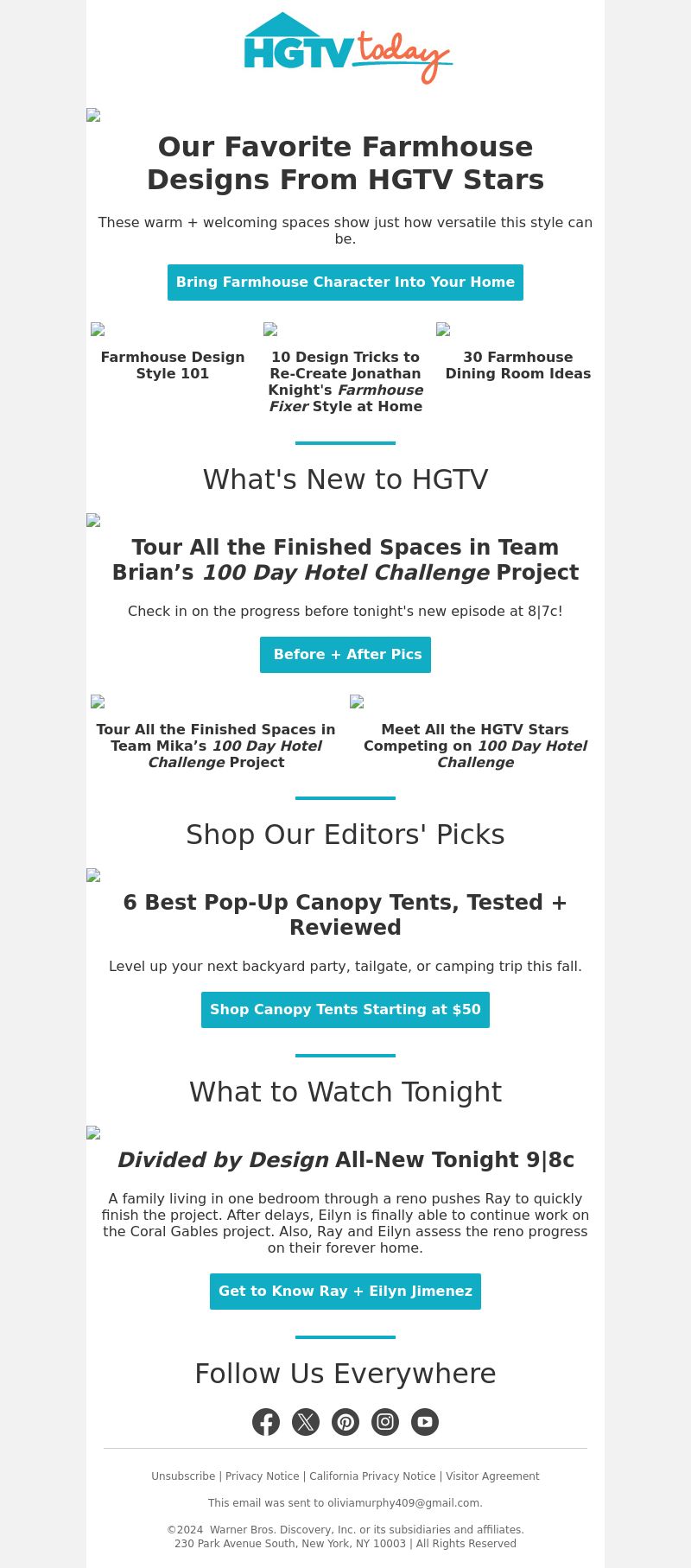 HGTV today

Our Favorite Farmhouse Designs From HGTV Stars

These warm + welcoming spaces show just how versatile this style can be.

Bring Farmhouse Character Into Your Home

Farmhouse Design Style 101

10 Design Tricks to Re-Create Jonathan Knight's Farmhouse Fixer Style at Home

30 Farmhouse Dining Room Ideas

What's New to HGTV

Tour All the Finished Spaces in Team Brian’s 100 Day Hotel Challenge Project

Check in on the progress before tonight's new episode at 8|7c!

Before + After Pics

Tour All the Finished Spaces in Team Mika’s 100 Day Hotel Challenge Project

Meet All the HGTV Stars Competing on 100 Day Hotel Challenge

Shop Our Editors' Picks

6 Best Pop-Up Canopy Tents, Tested + Reviewed

Level up your next backyard party, tailgate, or camping trip this fall.

Shop Canopy Tents Starting at $50

What to Watch Tonight

Divided by Design All-New Tonight 9|8c

A family living in one bedroom through a reno pushes Ray to quickly finish the project. After delays, Eilyn is finally able to continue work on the Coral Gables project. Also, Ray and Eilyn assess the reno progress on their forever home.

Get to Know Ray + Eilyn Jimenez

Follow Us Everywhere

Unsubscribe | Privacy Notice | California Privacy Notice | Visitor Agreement

This email was sent to oliviamurphy409@gmail.com.

©2024 Warner Bros. Discovery, Inc. or its subsidiaries and affiliates.
230 Park Avenue South, New York, NY 10003 | All Rights Reserved