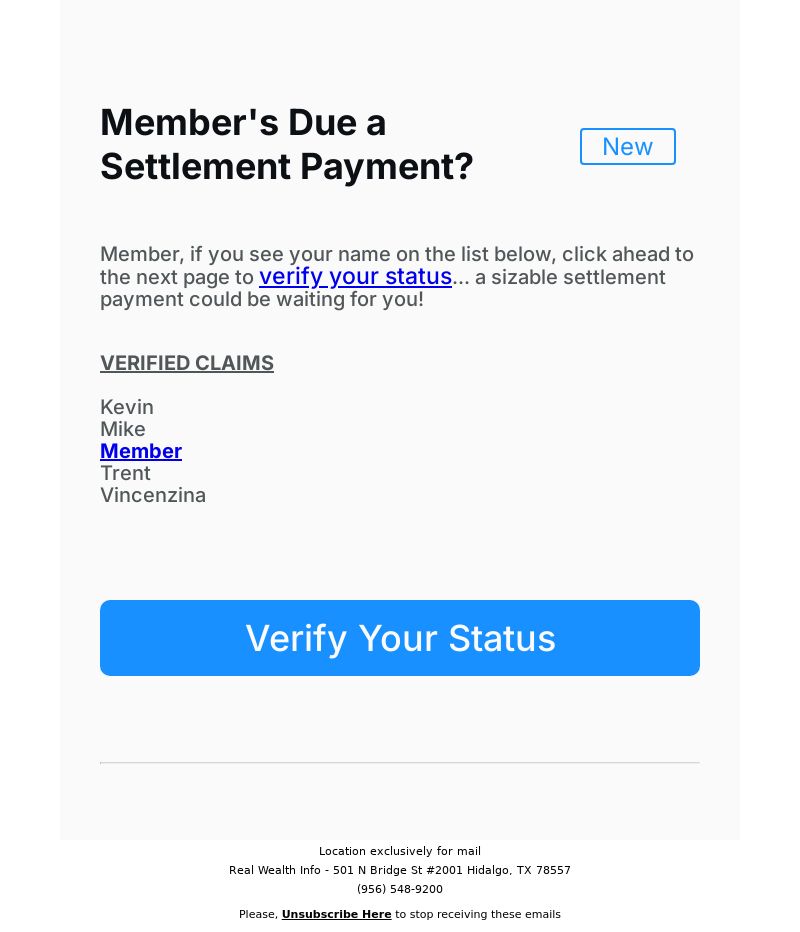 Member's Due a Settlement Payment?

New

Member, if you see your name on the list below, click ahead to the next page to verify your status... a sizable settlement payment could be waiting for you!

VERIFIED CLAIMS

Kevin
Mike
Member
Trent
Vincenzina

Verify Your Status

Location exclusively for mail
Real Wealth Info - 501 N Bridge St #2001 Hidalgo, TX 78557
(956) 548-9200

Please, Unsubscribe Here to stop receiving these emails