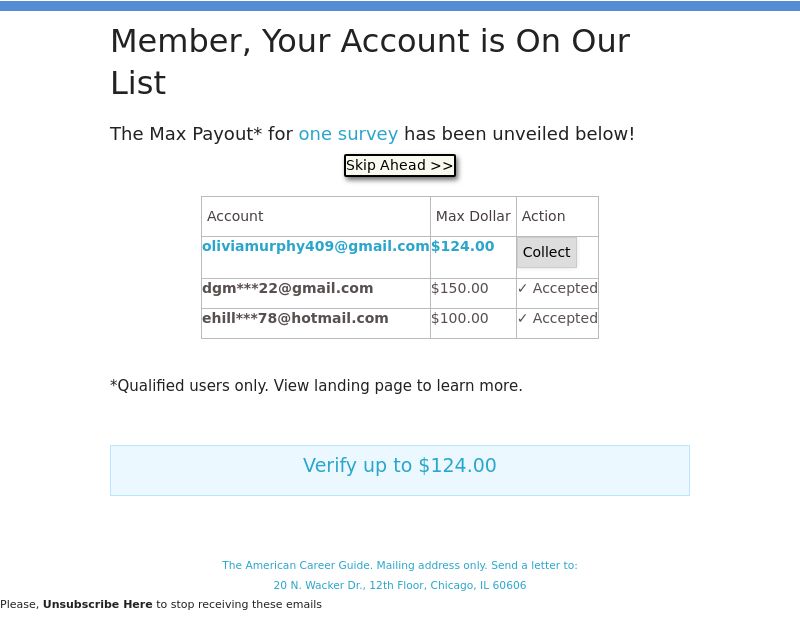 Member, Your Account is On Our List

The Max Payout* for one survey has been unveiled below!

Skip Ahead >>

| Account | Max Dollar | Action |
|---|---|---|
| oliviamurphy409@gmail.com | $124.00 | Collect |
| dgm***22@gmail.com | $150.00 | ✓ Accepted |
| ehill***78@hotmail.com | $100.00 | ✓ Accepted |

*Qualified users only. View landing page to learn more.

Verify up to $124.00

The American Career Guide. Mailing address only. Send a letter to:
20 N. Wacker Dr., 12th Floor, Chicago, IL 60606

Please, Unsubscribe Here to stop receiving these emails