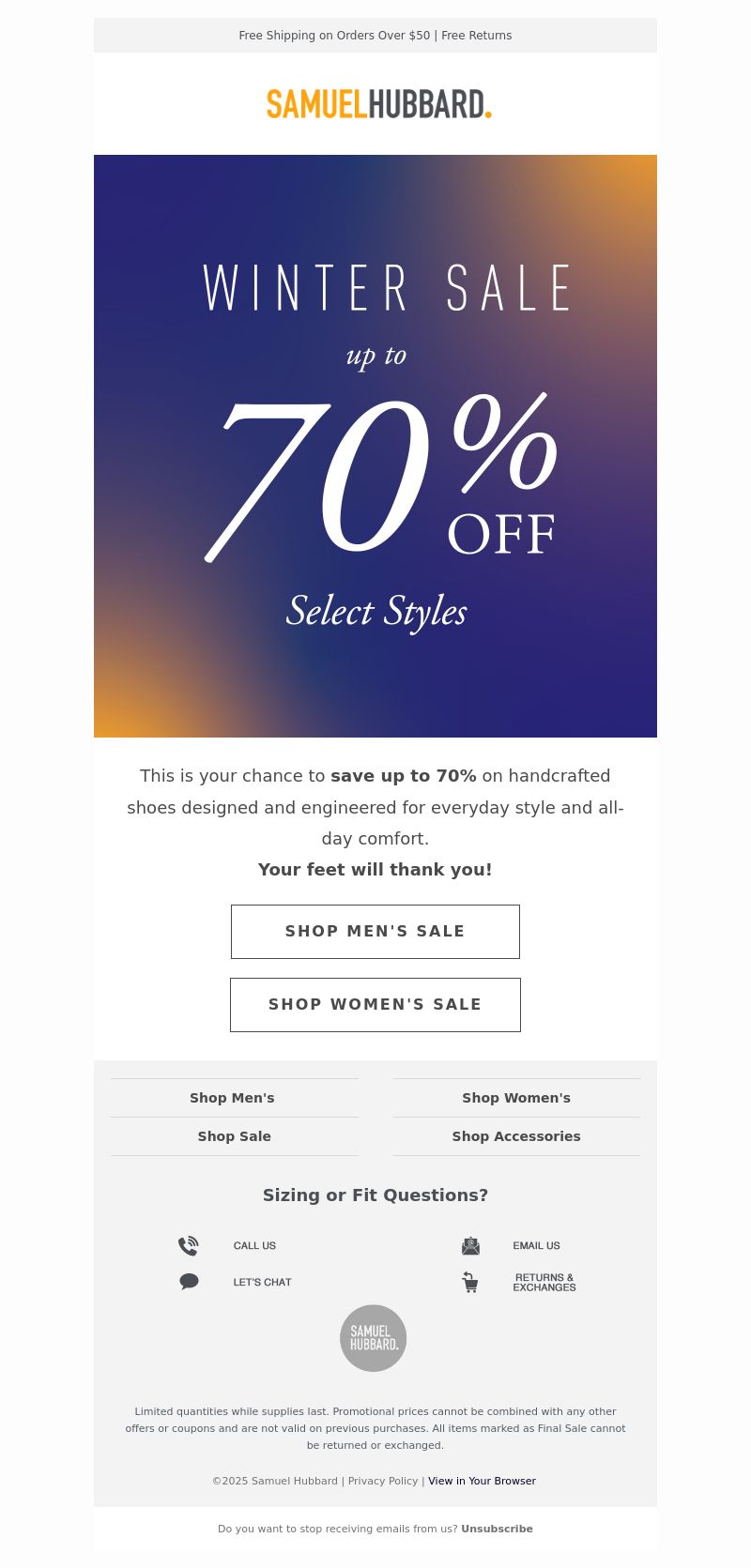 Free Shipping on Orders Over $50 | Free Returns

SAMUELHUBBARD.

WINTER SALE

up to

70% OFF

Select Styles

This is your chance to save up to 70% on handcrafted shoes designed and engineered for everyday style and all-day comfort.

Your feet will thank you!

SHOP MEN'S SALE

SHOP WOMEN'S SALE

Shop Men's

Shop Sale

Shop Women's

Shop Accessories

Sizing or Fit Questions?

CALL US

LET'S CHAT

EMAIL US

RETURNS & EXCHANGES

SAMUEL HUBBARD.

Limited quantities while supplies last. Promotional prices cannot be combined with any other offers or coupons and are not valid on previous purchases. All items marked as Final Sale cannot be returned or exchanged.

©2025 Samuel Hubbard | Privacy Policy | View in Your Browser

Do you want to stop receiving emails from us? Unsubscribe