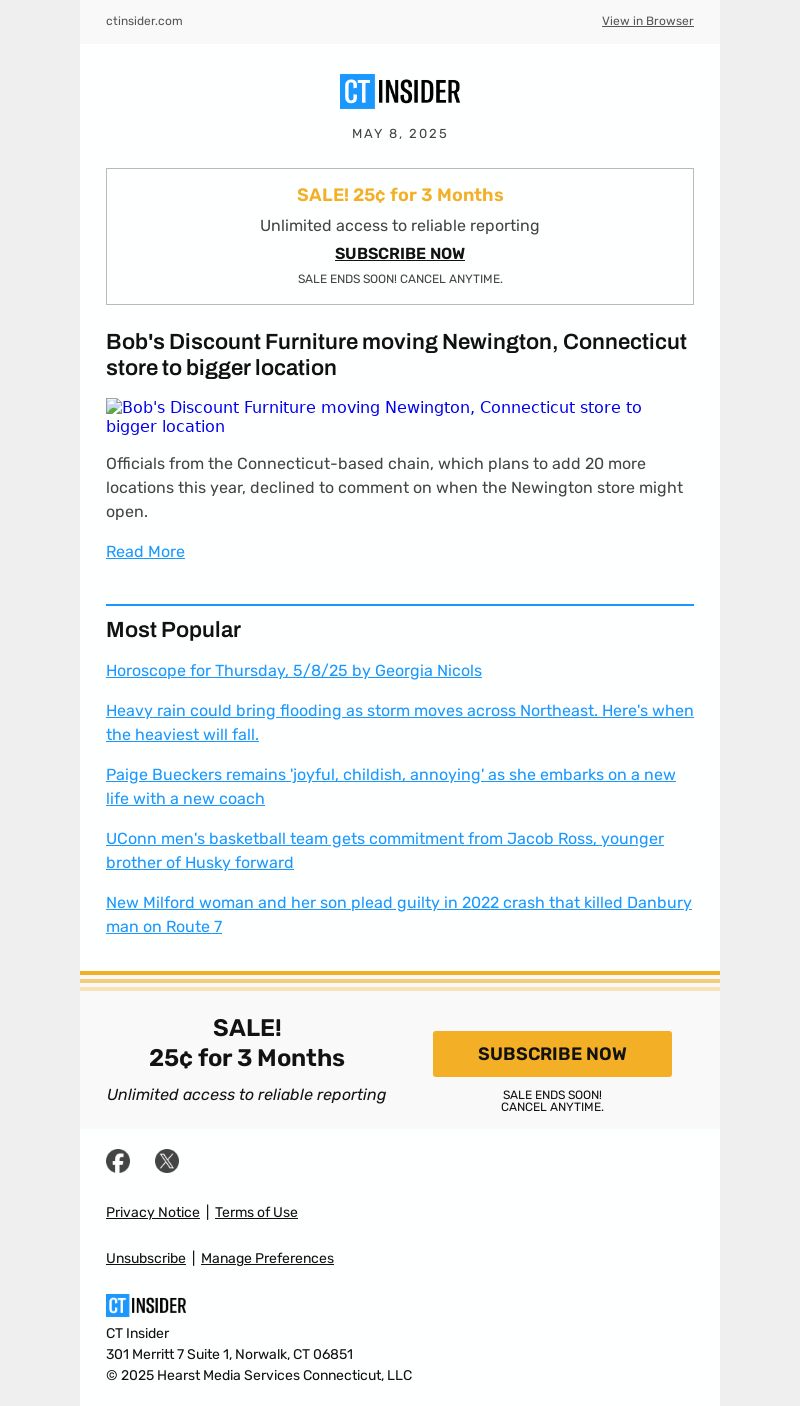 ctinsider.com

View in Browser

CT INSIDER

MAY 8, 2025

SALE! 25¢ for 3 Months

Unlimited access to reliable reporting

SUBSCRIBE NOW

SALE ENDS SOON! CANCEL ANYTIME.

Bob's Discount Furniture moving Newington, Connecticut store to bigger location

Bob's Discount Furniture moving Newington, Connecticut store to bigger location

Officials from the Connecticut-based chain, which plans to add 20 more locations this year, declined to comment on when the Newington store might open.

Read More

Most Popular

Horoscope for Thursday, 5/8/25 by Georgia Nicols

Heavy rain could bring flooding as storm moves across Northeast. Here's when the heaviest will fall.

Paige Bueckers remains 'joyful, childish, annoying' as she embarks on a new life with a new coach

UConn men's basketball team gets commitment from Jacob Ross, younger brother of Husky forward

New Milford woman and her son plead guilty in 2022 crash that killed Danbury man on Route 7

SALE!
25¢ for 3 Months

Unlimited access to reliable reporting

SUBSCRIBE NOW

SALE ENDS SOON!
CANCEL ANYTIME.

Privacy Notice | Terms of Use

Unsubscribe | Manage Preferences

CT INSIDER

CT Insider
301 Merritt 7 Suite 1, Norwalk, CT 06851
© 2025 Hearst Media Services Connecticut, LLC