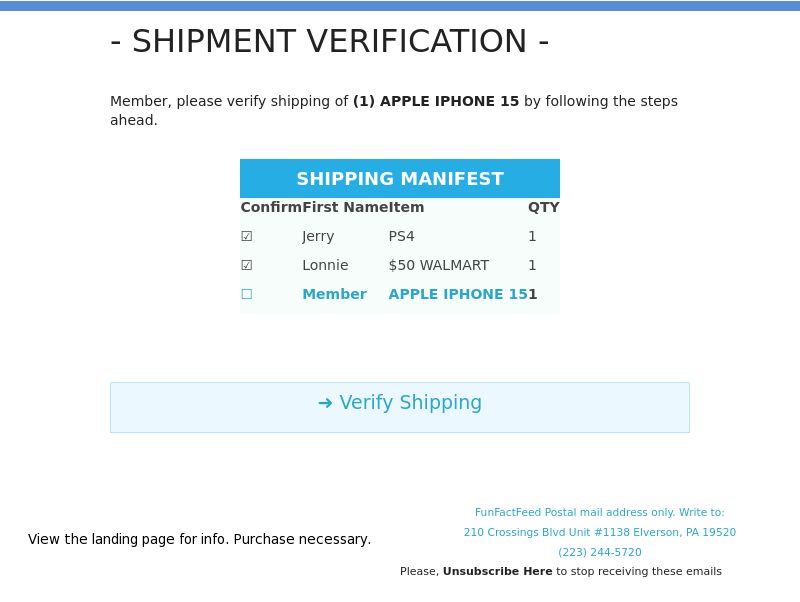 - SHIPMENT VERIFICATION -

Member, please verify shipping of (1) APPLE IPHONE 15 by following the steps ahead.

SHIPPING MANIFEST

| Confirm | First Name | Item | QTY |
|---|---|---|---|
| ☑ | Jerry | PS4 | 1 |
| ☑ | Lonnie | $50 WALMART | 1 |
| ☐ | Member | APPLE IPHONE 15 | 1 |

➜ Verify Shipping

View the landing page for info. Purchase necessary.

FunFactFeed Postal mail address only. Write to:
210 Crossings Blvd Unit #1138 Elverson, PA 19520
(223) 244-5720
Please, Unsubscribe Here to stop receiving these emails