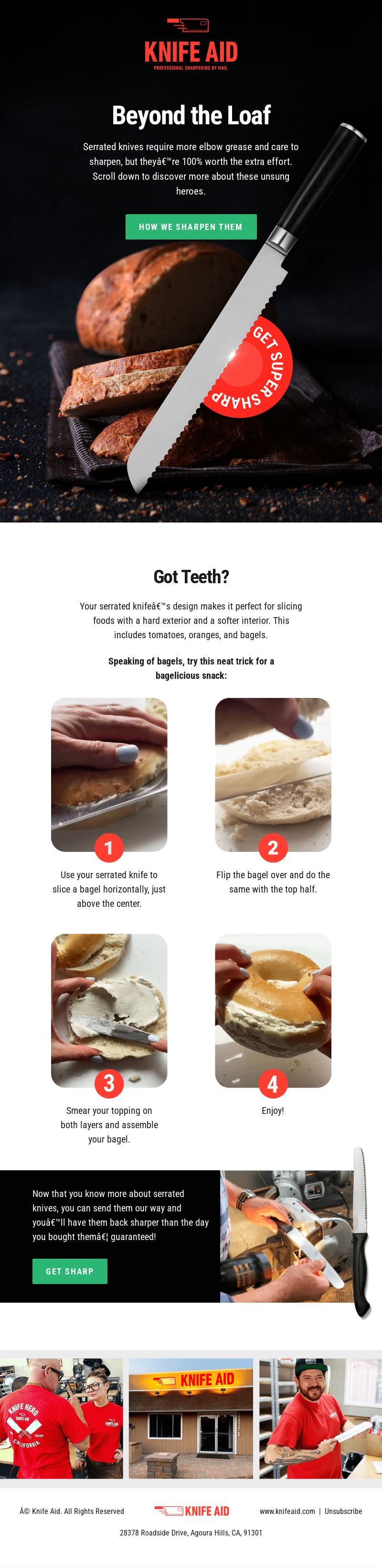 KNIFE AID
PROFESSIONAL SHARPENING BY MAIL

Beyond the Loaf

Serrated knives require more elbow grease and care to sharpen, but theyâ€™re 100% worth the extra effort. Scroll down to discover more about these unsung heroes.

HOW WE SHARPEN THEM

GET SUPER SHARP

Got Teeth?

Your serrated knifeâ€™s design makes it perfect for slicing foods with a hard exterior and a softer interior. This includes tomatoes, oranges, and bagels.

Speaking of bagels, try this neat trick for a bagelicious snack:

1
Use your serrated knife to slice a bagel horizontally, just above the center.

2
Flip the bagel over and do the same with the top half.

3
Smear your topping on both layers and assemble your bagel.

4
Enjoy!

Now that you know more about serrated knives, you can send them our way and youâ€™ll have them back sharper than the day you bought themâ€¦ guaranteed!

GET SHARP

KNIFE HERO
KNIFE AID
CALIFORNIA
KNIFE AID

KNIFE AID

Â© Knife Aid. All Rights Reserved
KNIFE AID
www.knifeaid.com | Unsubscribe
28378 Roadside Drive, Agoura Hills, CA, 91301