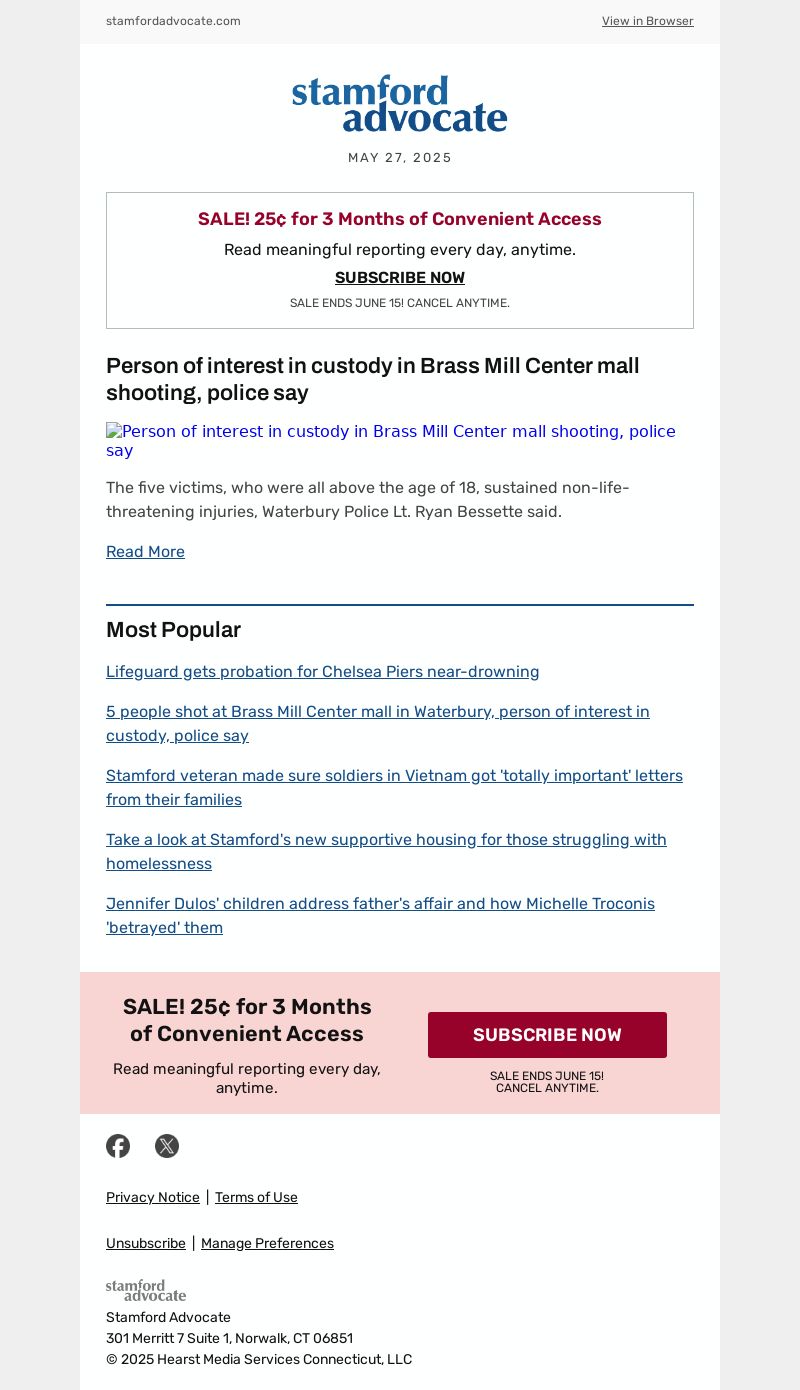 stamfordadvocate.com

View in Browser

stamford advocate

MAY 27, 2025

SALE! 25¢ for 3 Months of Convenient Access

Read meaningful reporting every day, anytime.

SUBSCRIBE NOW

SALE ENDS JUNE 15! CANCEL ANYTIME.

Person of interest in custody in Brass Mill Center mall shooting, police say

Person of interest in custody in Brass Mill Center mall shooting, police say

The five victims, who were all above the age of 18, sustained non-life-threatening injuries, Waterbury Police Lt. Ryan Bessette said.

Read More

Most Popular

Lifeguard gets probation for Chelsea Piers near-drowning

5 people shot at Brass Mill Center mall in Waterbury, person of interest in custody, police say

Stamford veteran made sure soldiers in Vietnam got 'totally important' letters from their families

Take a look at Stamford's new supportive housing for those struggling with homelessness

Jennifer Dulos' children address father's affair and how Michelle Troconis 'betrayed' them

SALE! 25¢ for 3 Months of Convenient Access

Read meaningful reporting every day, anytime.

SUBSCRIBE NOW

SALE ENDS JUNE 15!
CANCEL ANYTIME.

Privacy Notice | Terms of Use

Unsubscribe | Manage Preferences

stamford advocate

Stamford Advocate
301 Merritt 7 Suite 1, Norwalk, CT 06851
© 2025 Hearst Media Services Connecticut, LLC