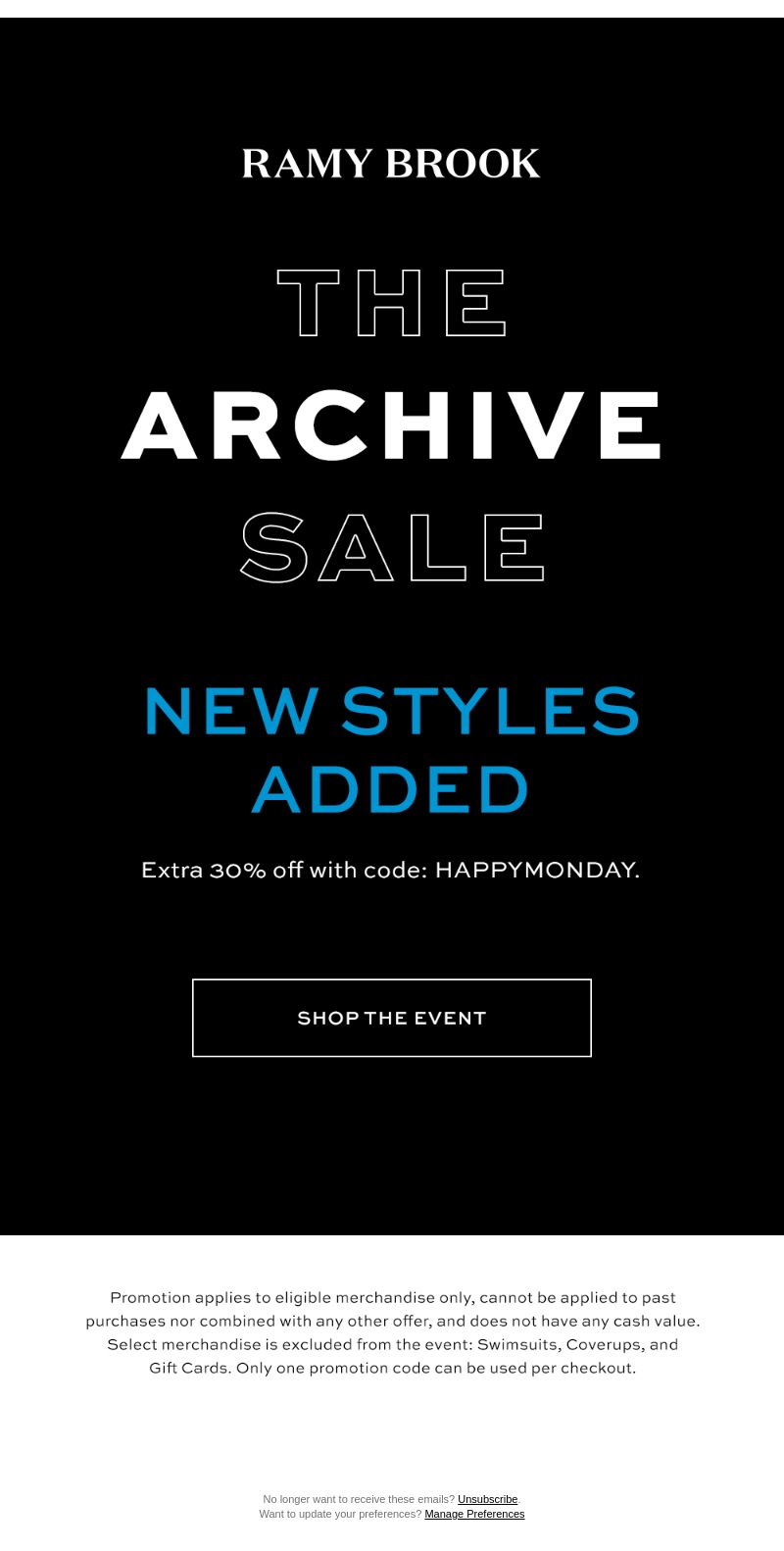 RAMY BROOK

THE
ARCHIVE
SALE

NEW STYLES
ADDED

Extra 30% off with code: HAPPYMONDAY.

SHOP THE EVENT

Promotion applies to eligible merchandise only, cannot be applied to past purchases nor combined with any other offer, and does not have any cash value. Select merchandise is excluded from the event: Swimsuits, Coverups, and Gift Cards. Only one promotion code can be used per checkout.

No longer want to receive these emails? Unsubscribe.
Want to update your preferences? Manage Preferences