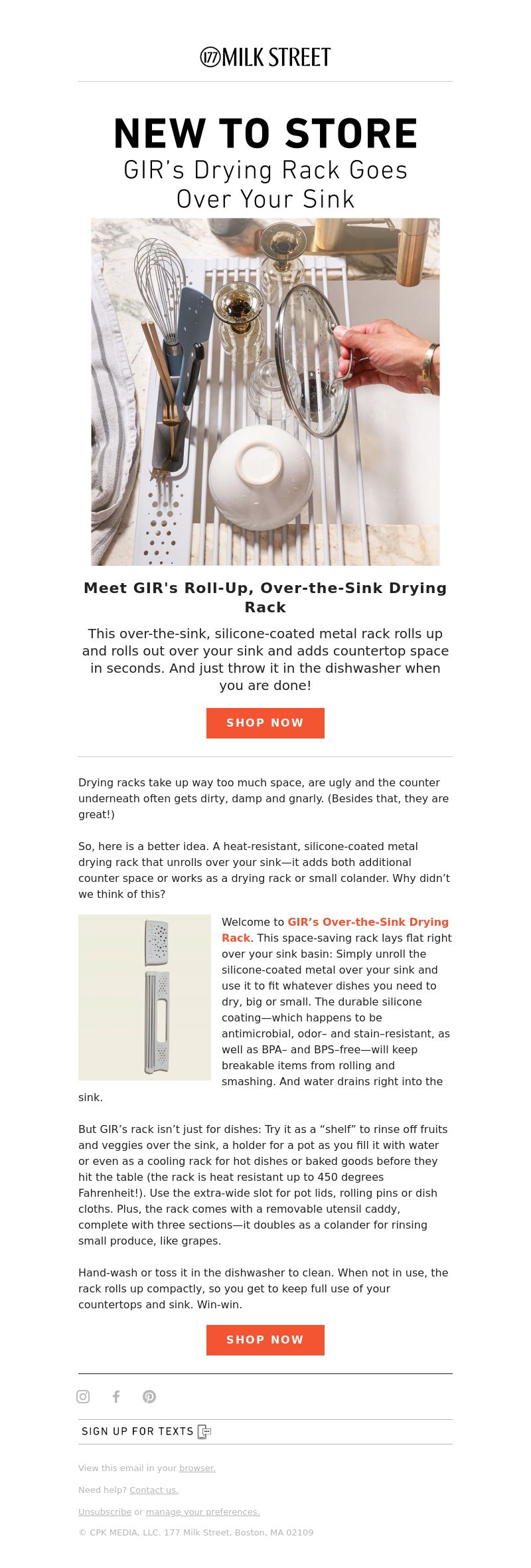 177 MILK STREET

NEW TO STORE
GIR's Drying Rack Goes Over Your Sink

Meet GIR's Roll-Up, Over-the-Sink Drying Rack

This over-the-sink, silicone-coated metal rack rolls up and rolls out over your sink and adds countertop space in seconds. And just throw it in the dishwasher when you are done!

SHOP NOW

Drying racks take up way too much space, are ugly and the counter underneath often gets dirty, damp and gnarly. (Besides that, they are great!)

So, here is a better idea. A heat-resistant, silicone-coated metal drying rack that unrolls over your sink—it adds both additional counter space or works as a drying rack or small colander. Why didn't we think of this?

Welcome to GIR's Over-the-Sink Drying Rack. This space-saving rack lays flat right over your sink basin: Simply unroll the silicone-coated metal over your sink and use it to fit whatever dishes you need to dry, big or small. The durable silicone coating—which happens to be antimicrobial, odor– and stain–resistant, as well as BPA– and BPS–free—will keep breakable items from rolling and smashing. And water drains right into the sink.

But GIR's rack isn't just for dishes: Try it as a "shelf" to rinse off fruits and veggies over the sink, a holder for a pot as you fill it with water or even as a cooling rack for hot dishes or baked goods before they hit the table (the rack is heat resistant up to 450 degrees Fahrenheit!). Use the extra-wide slot for pot lids, rolling pins or dish cloths. Plus, the rack comes with a removable utensil caddy, complete with three sections—it doubles as a colander for rinsing small produce, like grapes.

Hand-wash or toss it in the dishwasher to clean. When not in use, the rack rolls up compactly, so you get to keep full use of your countertops and sink. Win-win.

SHOP NOW

SIGN UP FOR TEXTS

View this email in your browser.

Need help? Contact us.

Unsubscribe or manage your preferences.

© CPK MEDIA, LLC. 177 Milk Street, Boston, MA 02109