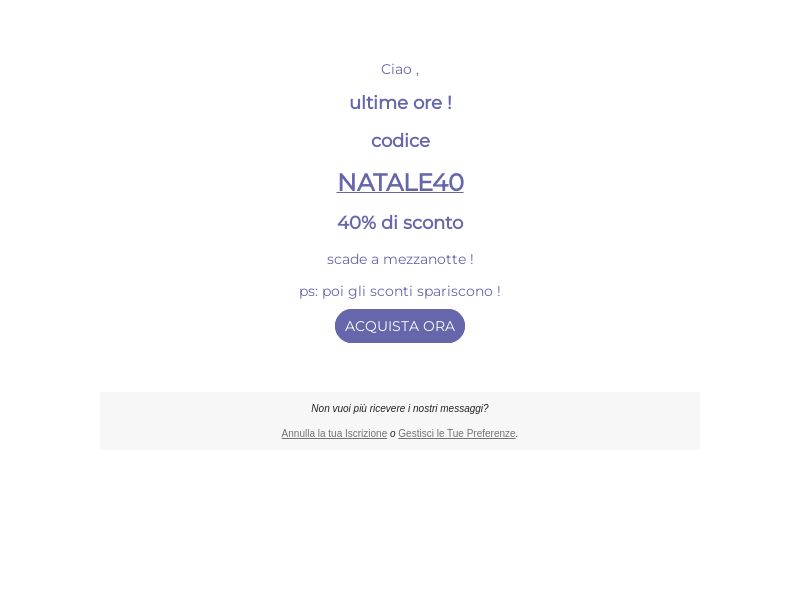 Ciao ,

ultime ore !

codice

NATALE40

40% di sconto

scade a mezzanotte !

ps: poi gli sconti spariscono !

ACQUISTA ORA

Non vuoi più ricevere i nostri messaggi?

Annulla la tua Iscrizione o Gestisci le Tue Preferenze.