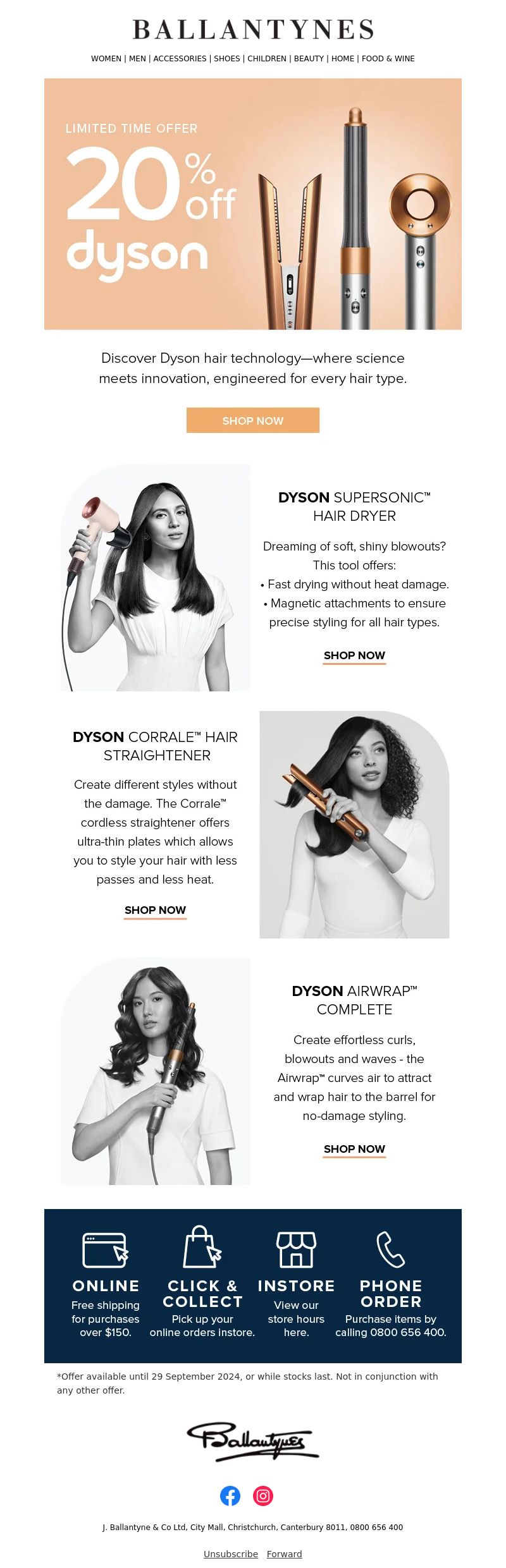 BALLANTYNES

WOMEN | MEN | ACCESSORIES | SHOES | CHILDREN | BEAUTY | HOME | FOOD & WINE

LIMITED TIME OFFER
20% off
dyson

Discover Dyson hair technology—where science meets innovation, engineered for every hair type.

SHOP NOW

DYSON SUPERSONIC™ HAIR DRYER

Dreaming of soft, shiny blowouts? This tool offers:
• Fast drying without heat damage.
• Magnetic attachments to ensure precise styling for all hair types.

SHOP NOW

DYSON CORRALE™ HAIR STRAIGHTENER

Create different styles without the damage. The Corrale™ cordless straightener offers ultra-thin plates which allows you to style your hair with less passes and less heat.

SHOP NOW

DYSON AIRWRAP™ COMPLETE

Create effortless curls, blowouts and waves - the Airwrap™ curves air to attract and wrap hair to the barrel for no-damage styling.

SHOP NOW

ONLINE
Free shipping for purchases over $150.

CLICK & COLLECT
Pick up your online orders instore.

INSTORE
View our store hours here.

PHONE ORDER
Purchase items by calling 0800 656 400.

*Offer available until 29 September 2024, or while stocks last. Not in conjunction with any other offer.

Ballantynes

J. Ballantyne & Co Ltd, City Mall, Christchurch, Canterbury 8011, 0800 656 400

Unsubscribe Forward