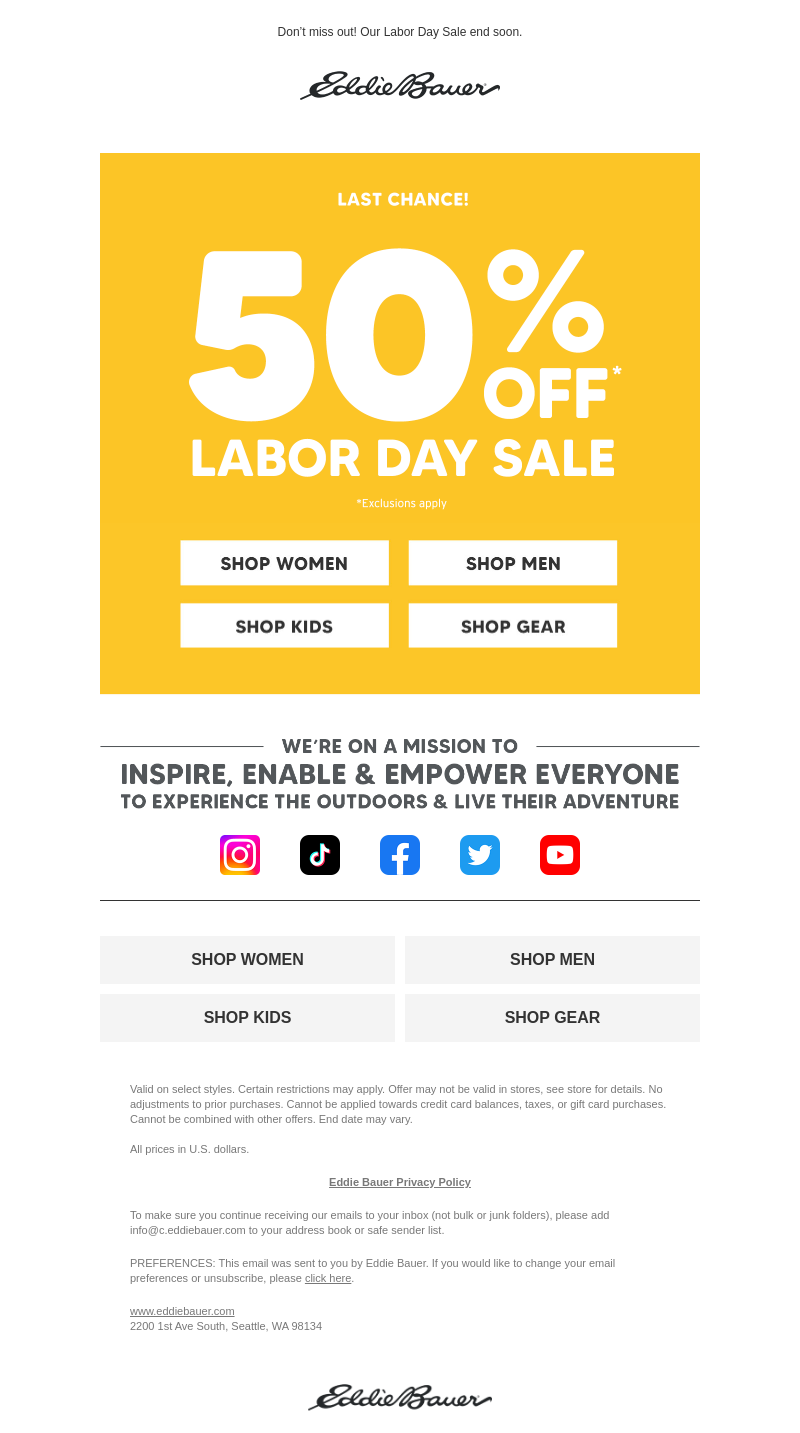 Don't miss out! Our Labor Day Sale end soon.

Eddie Bauer

LAST CHANCE!

50% OFF*

LABOR DAY SALE

*Exclusions apply

SHOP WOMEN

SHOP MEN

SHOP KIDS

SHOP GEAR

WE'RE ON A MISSION TO

INSPIRE, ENABLE & EMPOWER EVERYONE

TO EXPERIENCE THE OUTDOORS & LIVE THEIR ADVENTURE

SHOP WOMEN

SHOP MEN

SHOP KIDS

SHOP GEAR

Valid on select styles. Certain restrictions may apply. Offer may not be valid in stores, see store for details. No adjustments to prior purchases. Cannot be applied towards credit card balances, taxes, or gift card purchases. Cannot be combined with other offers. End date may vary.

All prices in U.S. dollars.

Eddie Bauer Privacy Policy

To make sure you continue receiving our emails to your inbox (not bulk or junk folders), please add info@c.eddiebauer.com to your address book or safe sender list.

PREFERENCES: This email was sent to you by Eddie Bauer. If you would like to change your email preferences or unsubscribe, please click here.

www.eddiebauer.com
2200 1st Ave South, Seattle, WA 98134

Eddie Bauer