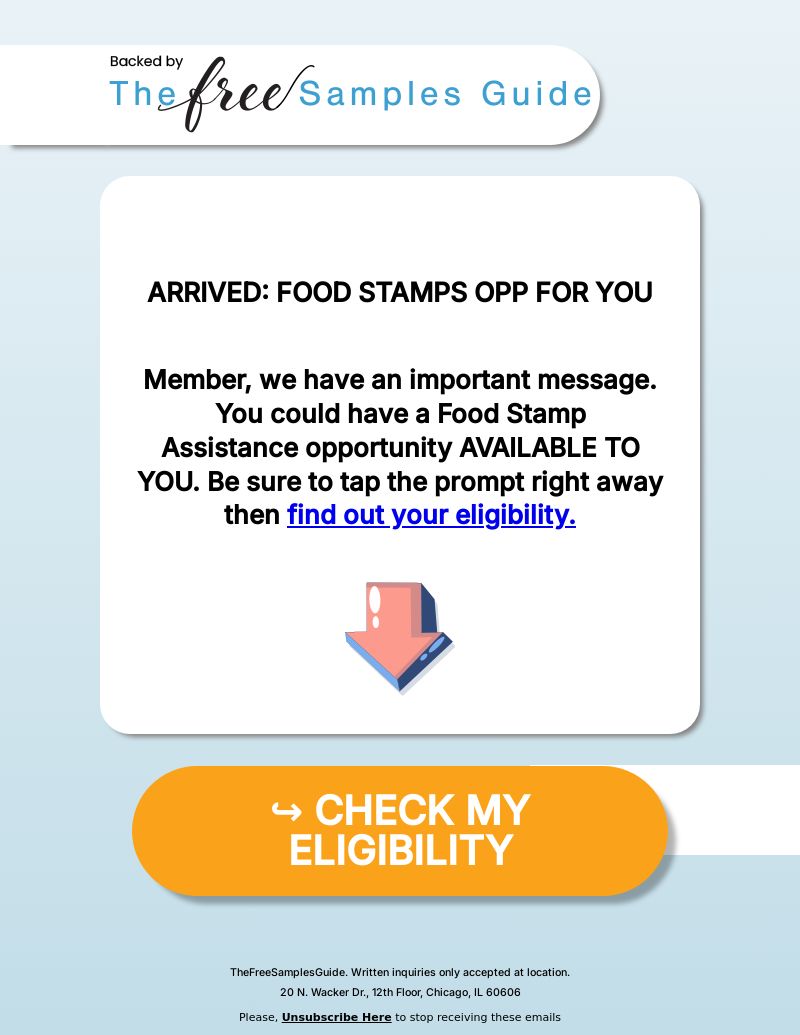 Backed by
The free Samples Guide

ARRIVED: FOOD STAMPS OPP FOR YOU

Member, we have an important message. You could have a Food Stamp Assistance opportunity AVAILABLE TO YOU. Be sure to tap the prompt right away then find out your eligibility.

↪ CHECK MY ELIGIBILITY

TheFreeSamplesGuide. Written inquiries only accepted at location.
20 N. Wacker Dr., 12th Floor, Chicago, IL 60606

Please, Unsubscribe Here to stop receiving these emails