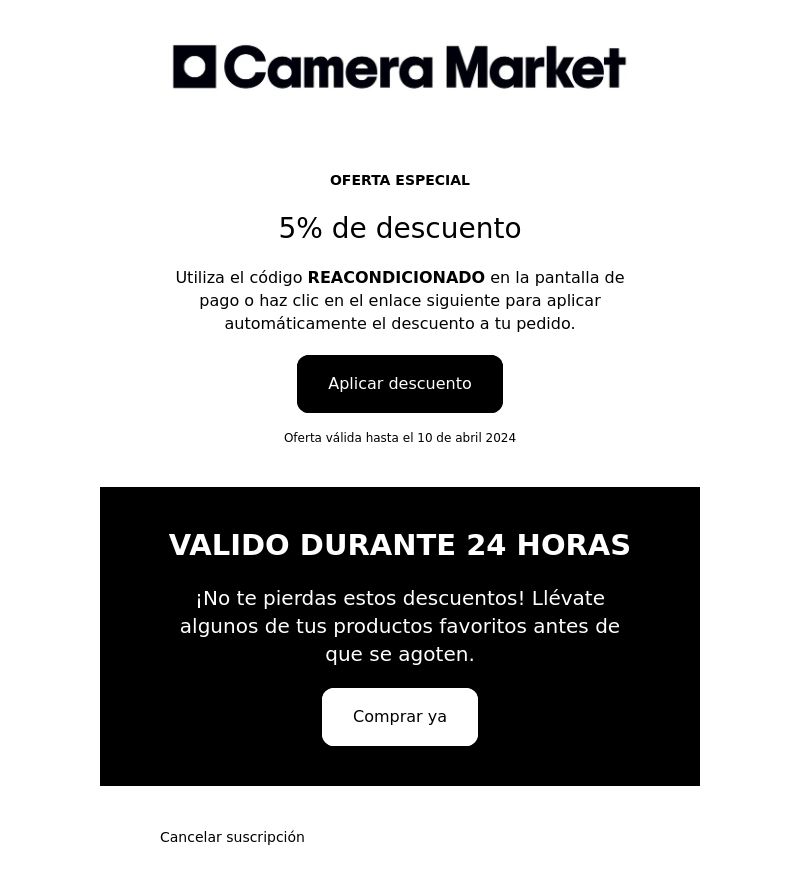 Camera Market

OFERTA ESPECIAL

5% de descuento

Utiliza el código REACONDICIONADO en la pantalla de pago o haz clic en el enlace siguiente para aplicar automáticamente el descuento a tu pedido.

Aplicar descuento

Oferta válida hasta el 10 de abril 2024

VALIDO DURANTE 24 HORAS

¡No te pierdas estos descuentos! Llévate algunos de tus productos favoritos antes de que se agoten.

Comprar ya

Cancelar suscripción