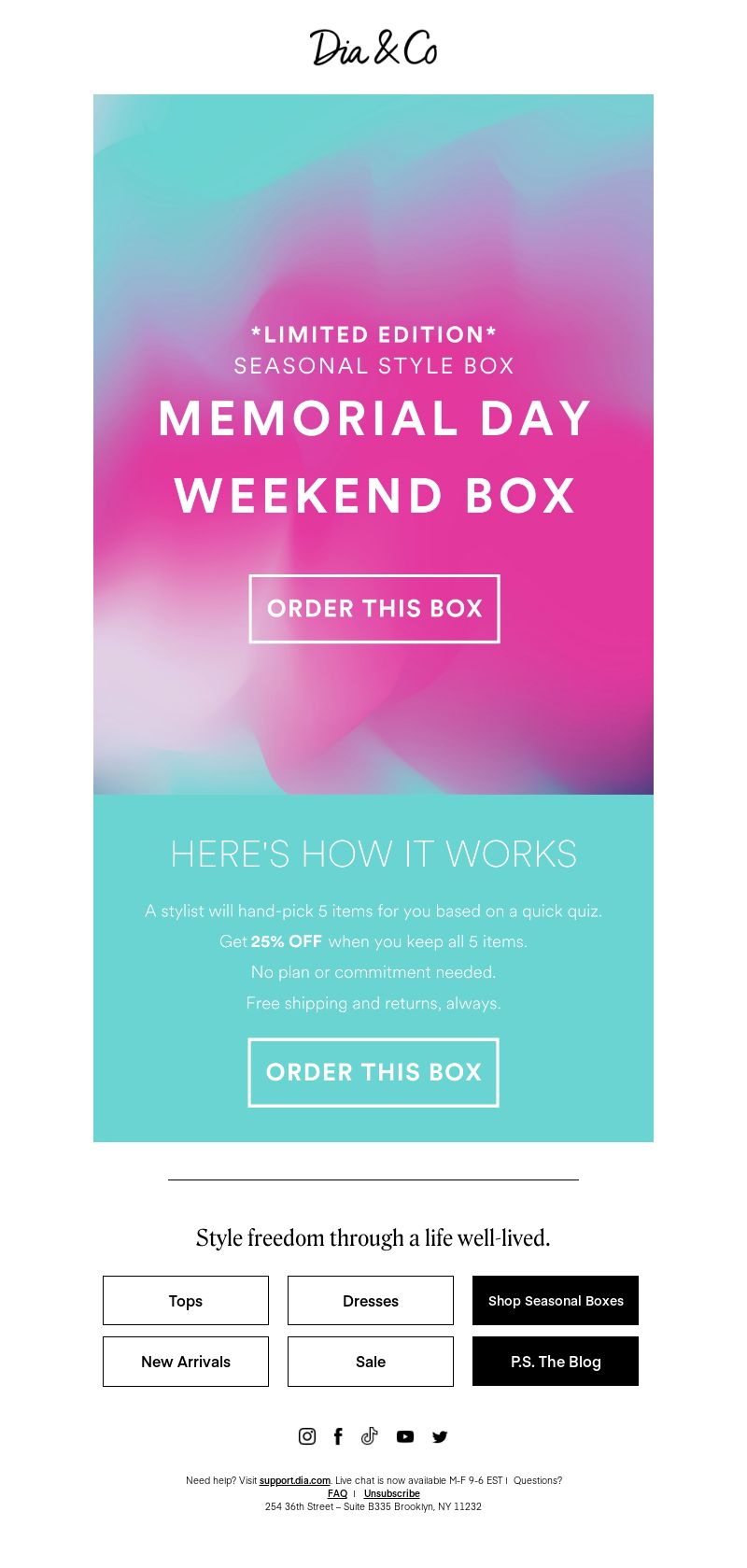 Dia & Co

*LIMITED EDITION*
SEASONAL STYLE BOX
MEMORIAL DAY WEEKEND BOX

ORDER THIS BOX

HERE'S HOW IT WORKS

A stylist will hand-pick 5 items for you based on a quick quiz.
Get 25% OFF when you keep all 5 items.
No plan or commitment needed.
Free shipping and returns, always.

ORDER THIS BOX

Style freedom through a life well-lived.

Tops
Dresses
Shop Seasonal Boxes
New Arrivals
Sale
P.S. The Blog

Need help? Visit support.dia.com. Live chat is now available M-F 9-6 EST | Questions?
FAQ | Unsubscribe
254 36th Street – Suite B335 Brooklyn, NY 11232