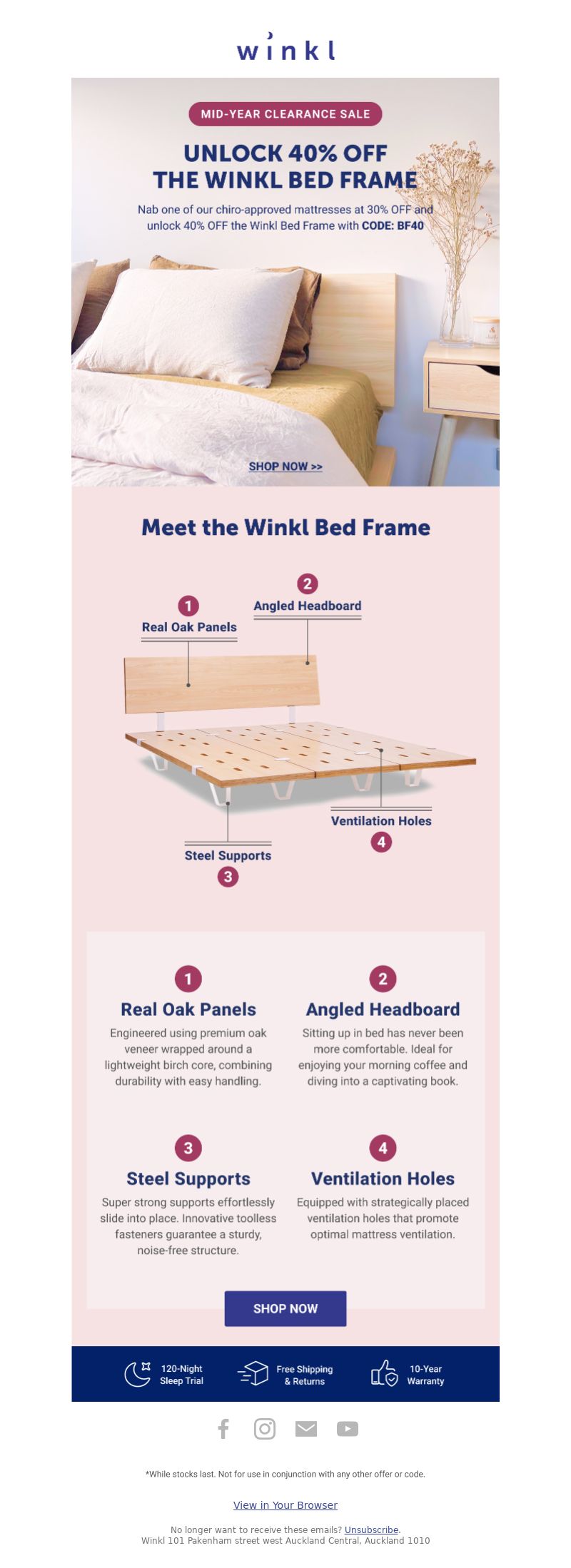 winkl

MID-YEAR CLEARANCE SALE

UNLOCK 40% OFF THE WINKL BED FRAME

Nab one of our chiro-approved mattresses at 30% OFF and unlock 40% OFF the Winkl Bed Frame with CODE: BF40

SHOP NOW >>

Meet the Winkl Bed Frame

1 Real Oak Panels

2 Angled Headboard

Ventilation Holes 4

Steel Supports 3

1
Real Oak Panels
Engineered using premium oak veneer wrapped around a lightweight birch core, combining durability with easy handling.

2
Angled Headboard
Sitting up in bed has never been more comfortable. Ideal for enjoying your morning coffee and diving into a captivating book.

3
Steel Supports
Super strong supports effortlessly slide into place. Innovative toolless fasteners guarantee a sturdy, noise-free structure.

4
Ventilation Holes
Equipped with strategically placed ventilation holes that promote optimal mattress ventilation.

SHOP NOW

120-Night Sleep Trial

Free Shipping & Returns

10-Year Warranty

*While stocks last. Not for use in conjunction with any other offer or code.

View in Your Browser

No longer want to receive these emails? Unsubscribe.
Winkl 101 Pakenham street west Auckland Central, Auckland 1010